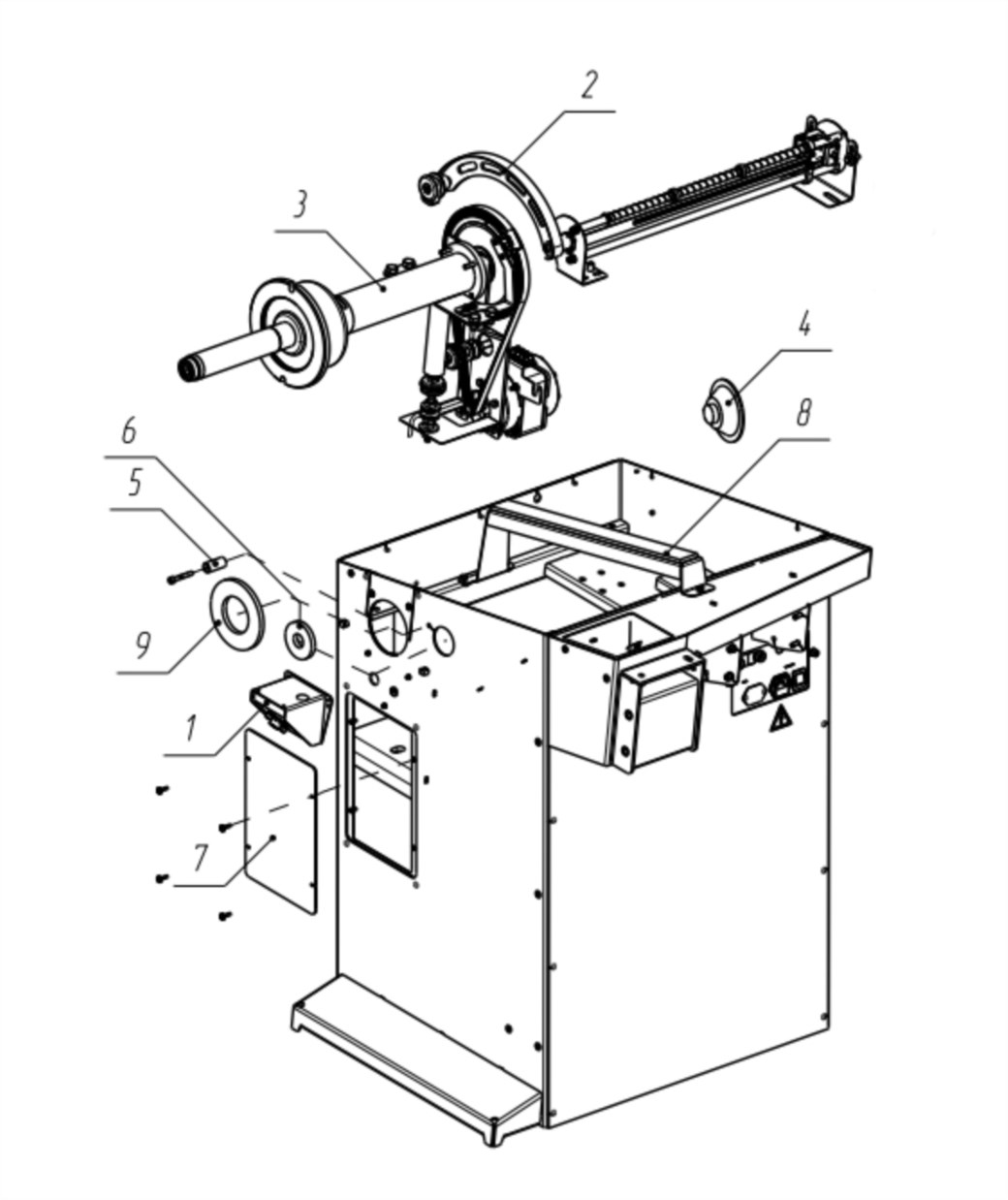 2
3
4
8
6
5
9
1
7