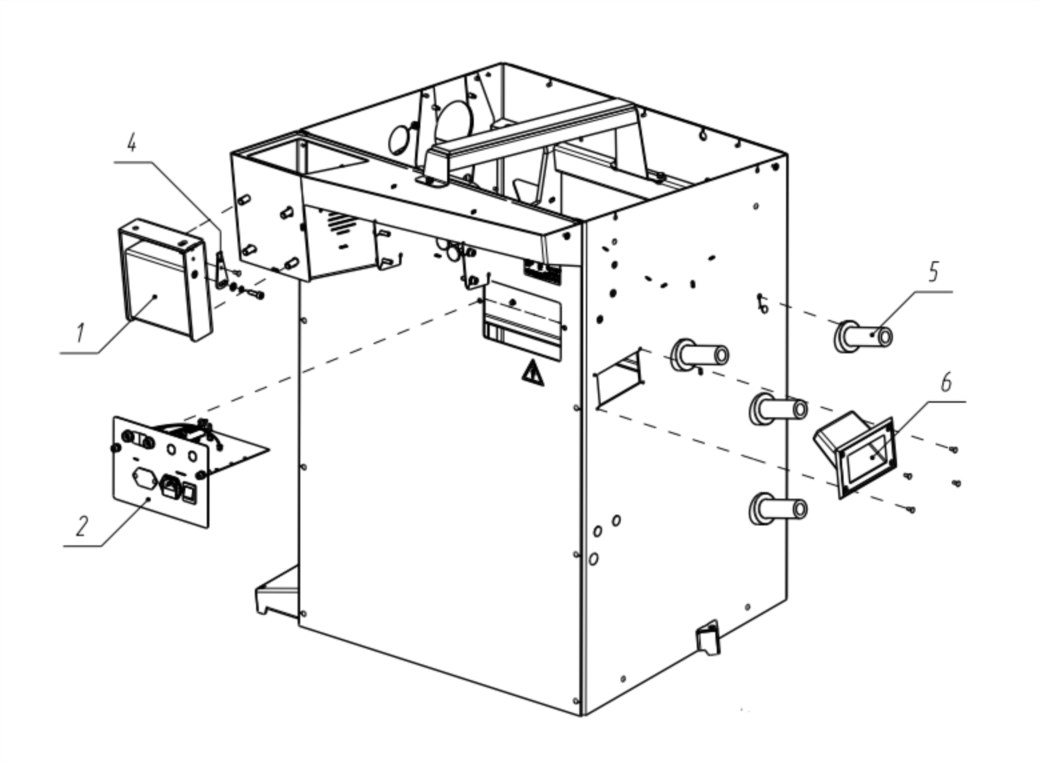 4
1
2
5
6