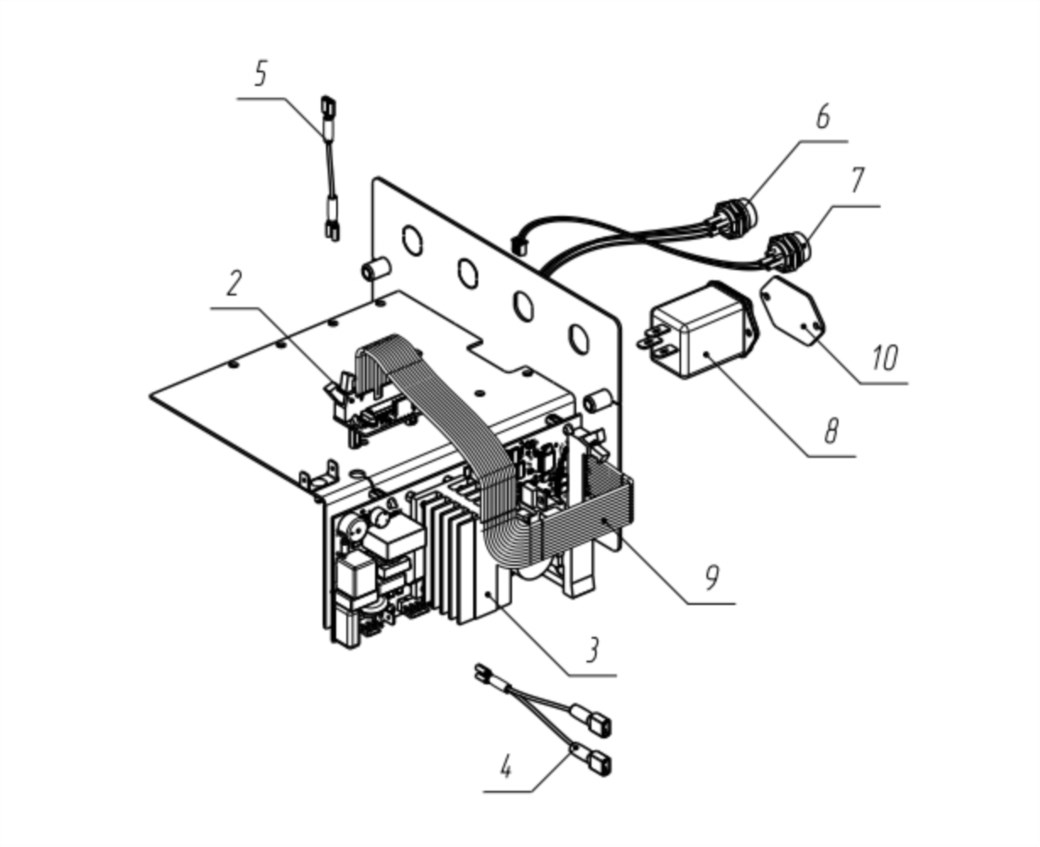 5
6
7
2
10
8
9
3
4