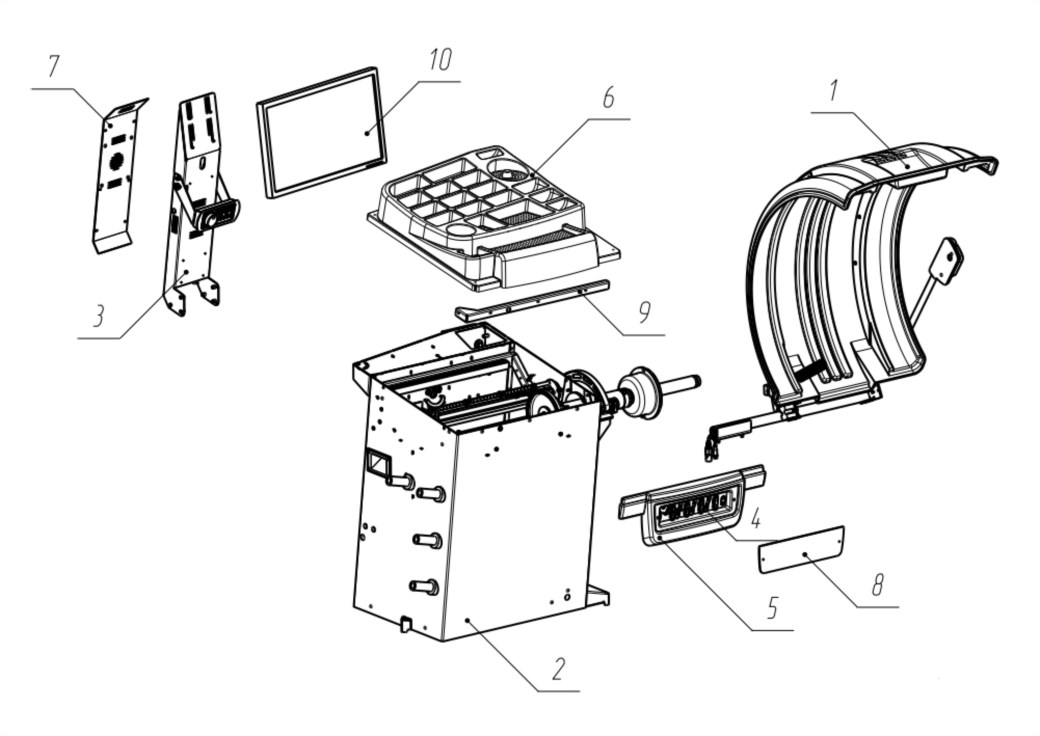 7
10
6
1
3
9
4
8
5
2