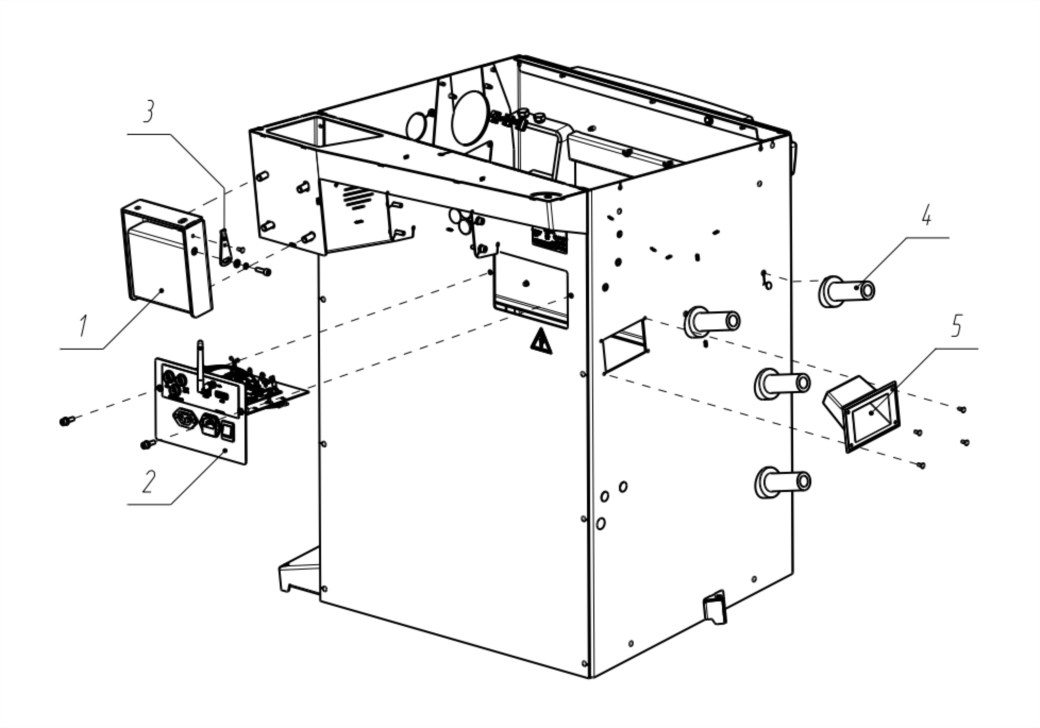 3
1
2
4
5