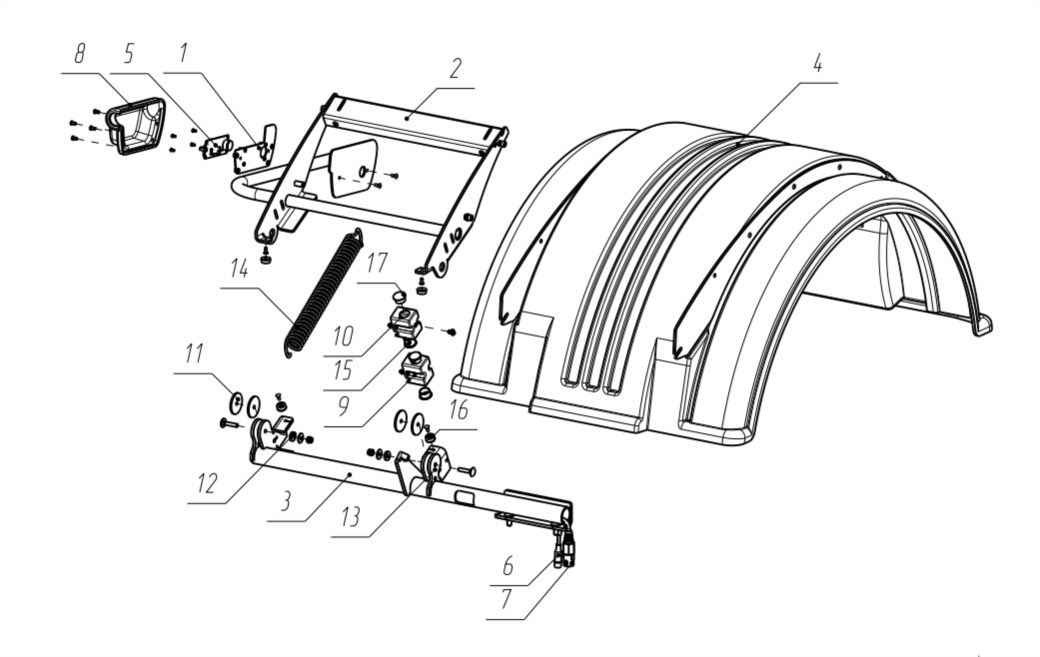 8
5
1
2
4
14
17
10
15
9
11
16
12
3
13
6
7