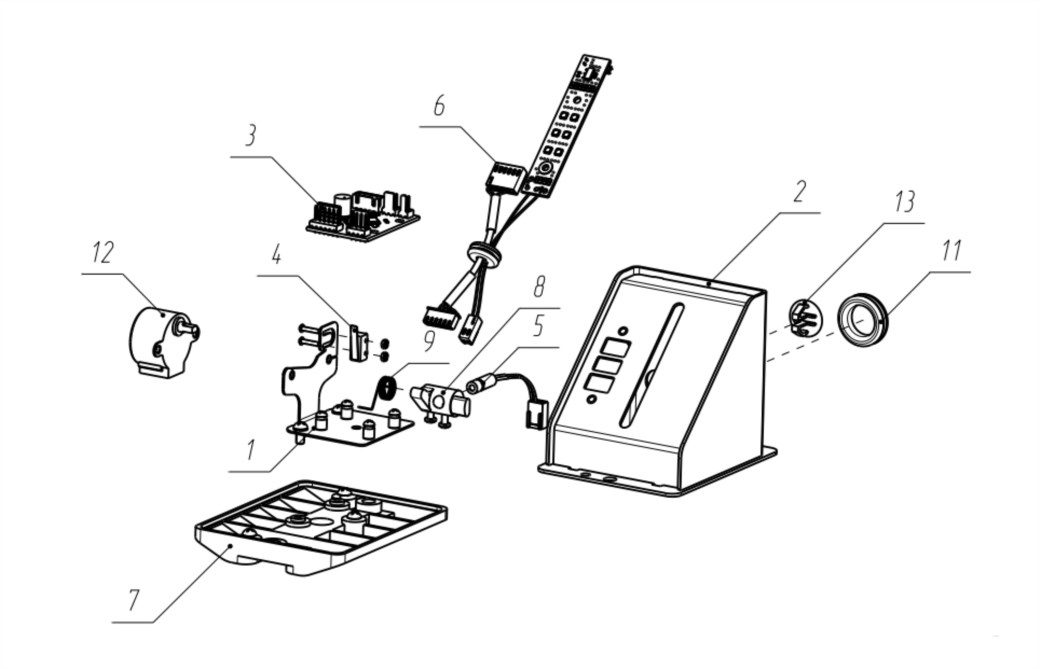 6
3
2
13
11
12
4
8
9
5
1
7