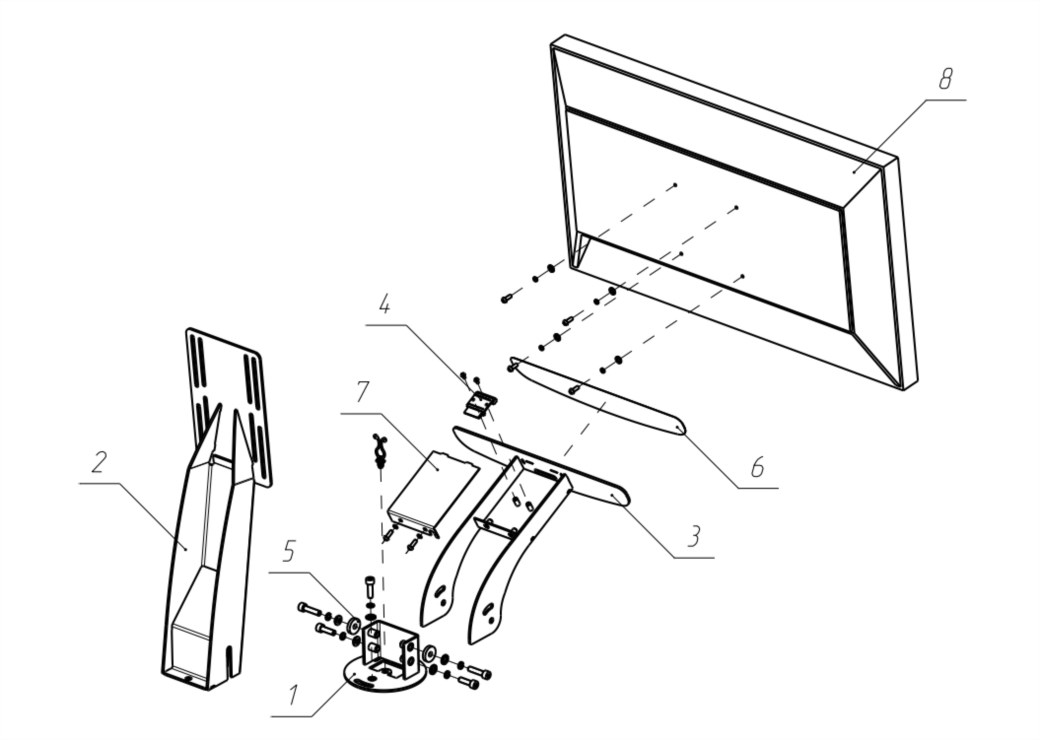 8
4
7
2
6
3
5
1