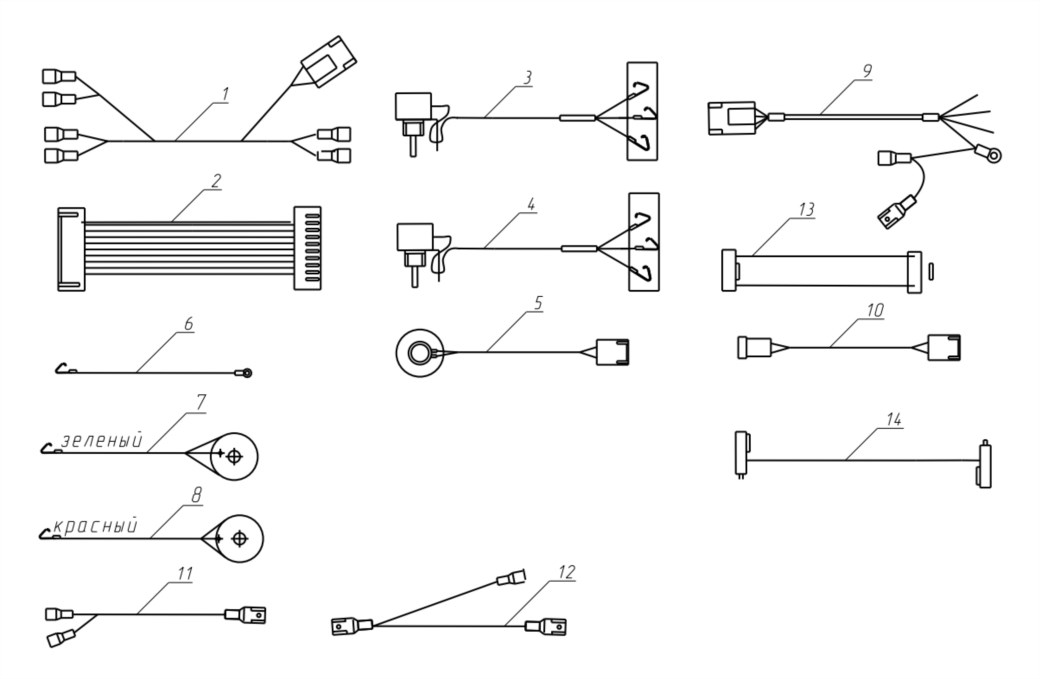 1
3
9
2
4
13
6
5
10
7
зеленый
14
8
красный
11
12