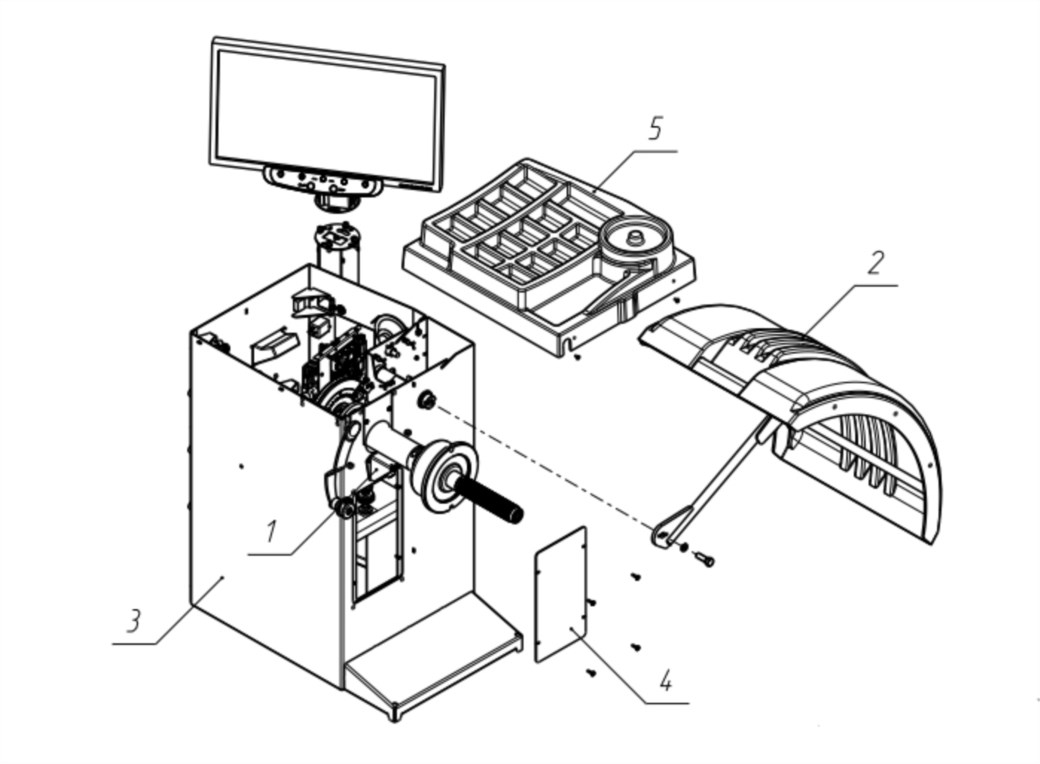 5
2
1
3
4