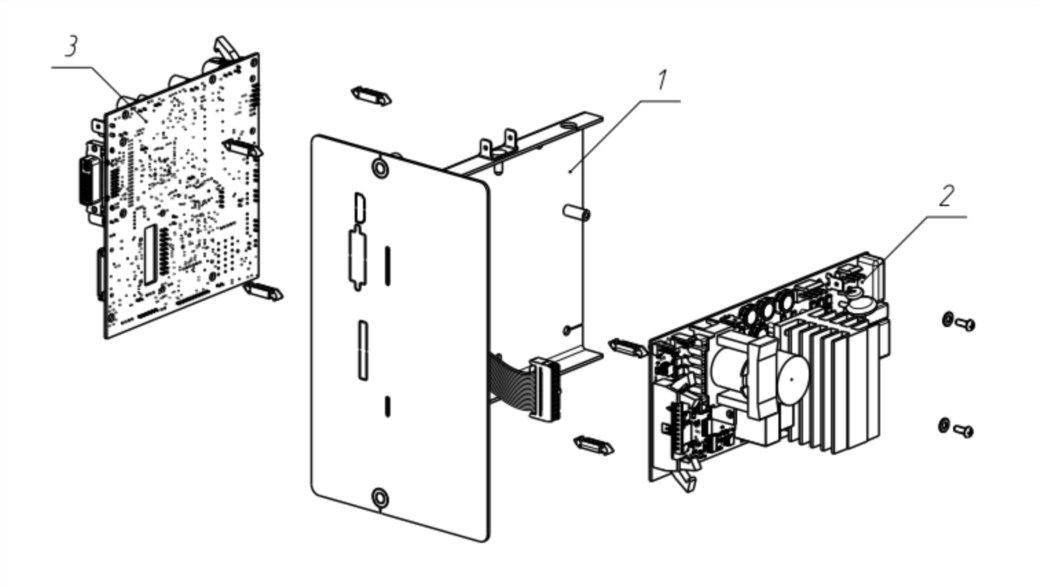 3

1

2