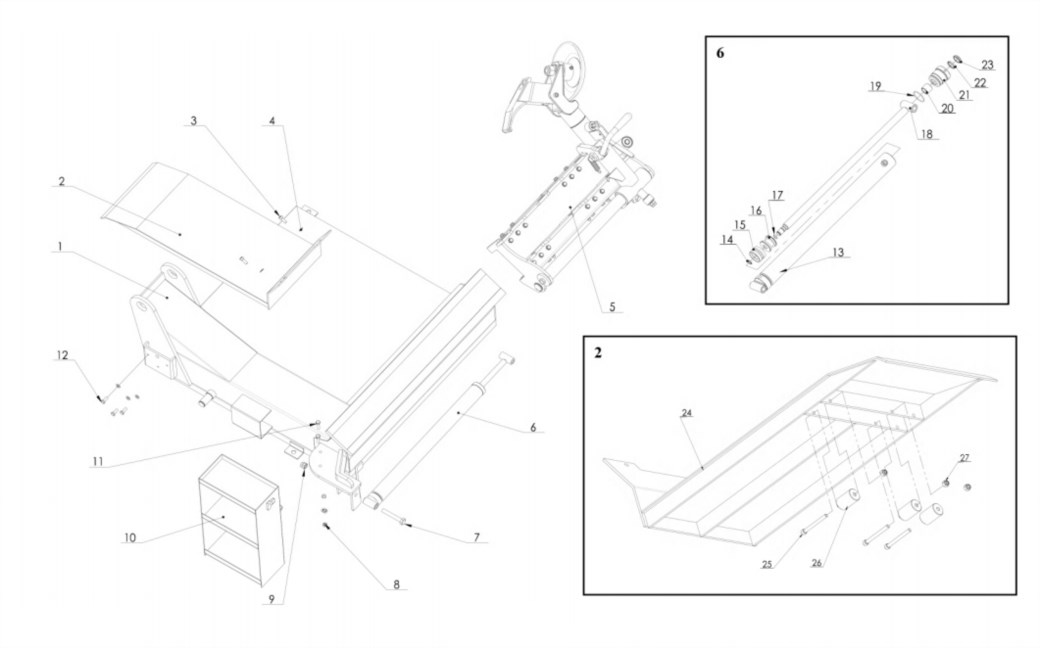 3
4
2
1
12
11
10
9
8
7
6
5
6
23
22
21
20
19
18
17
16
15
14
13
2
24
27
25
26