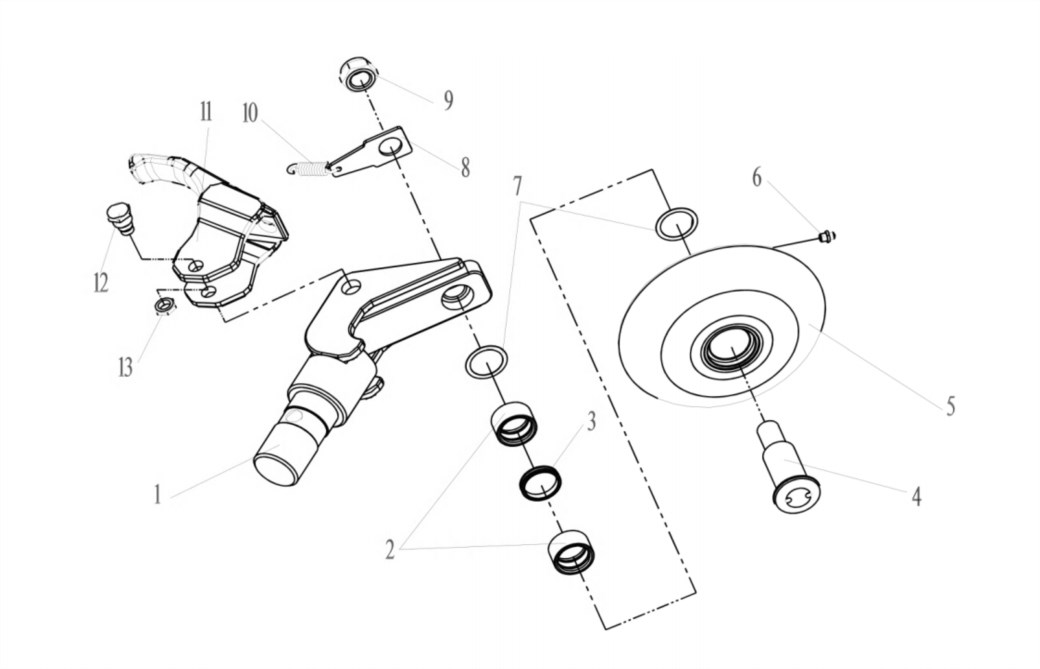 9
11
10
8
7
6
12
13
5
3
1
4
2