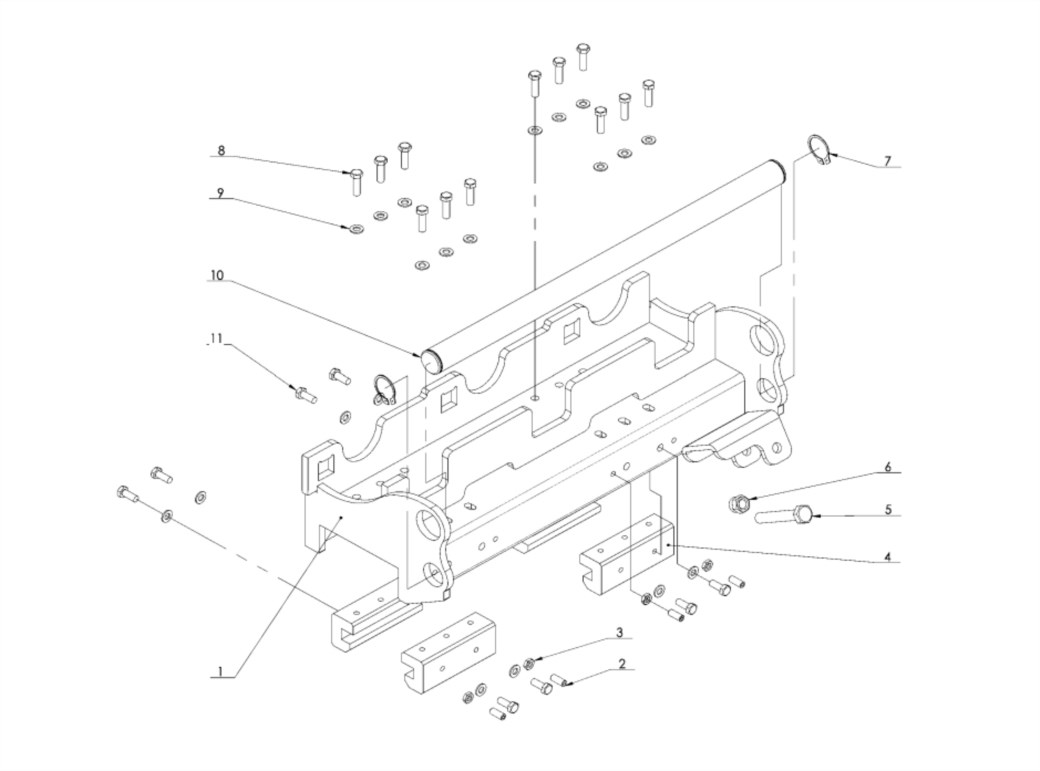 8
9
10
11
7
6
5
4
3
2
1