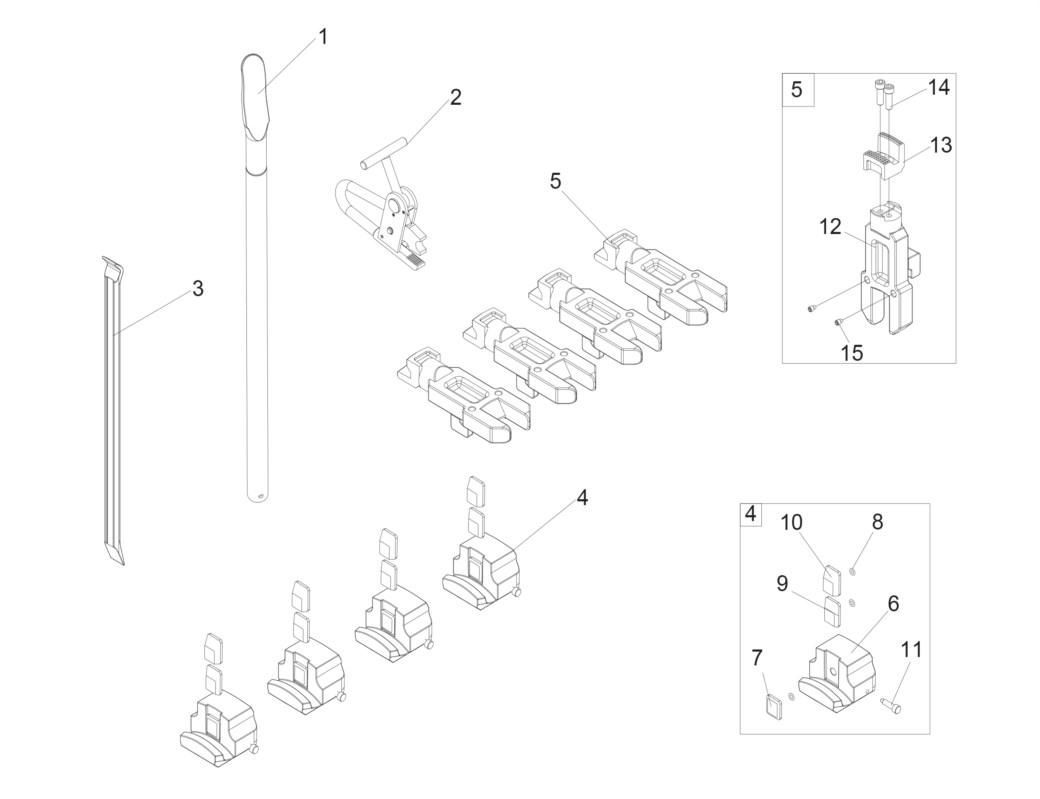 1
2
3
5
4
5
14
13
12
15
4
10
8
9
6
7
11