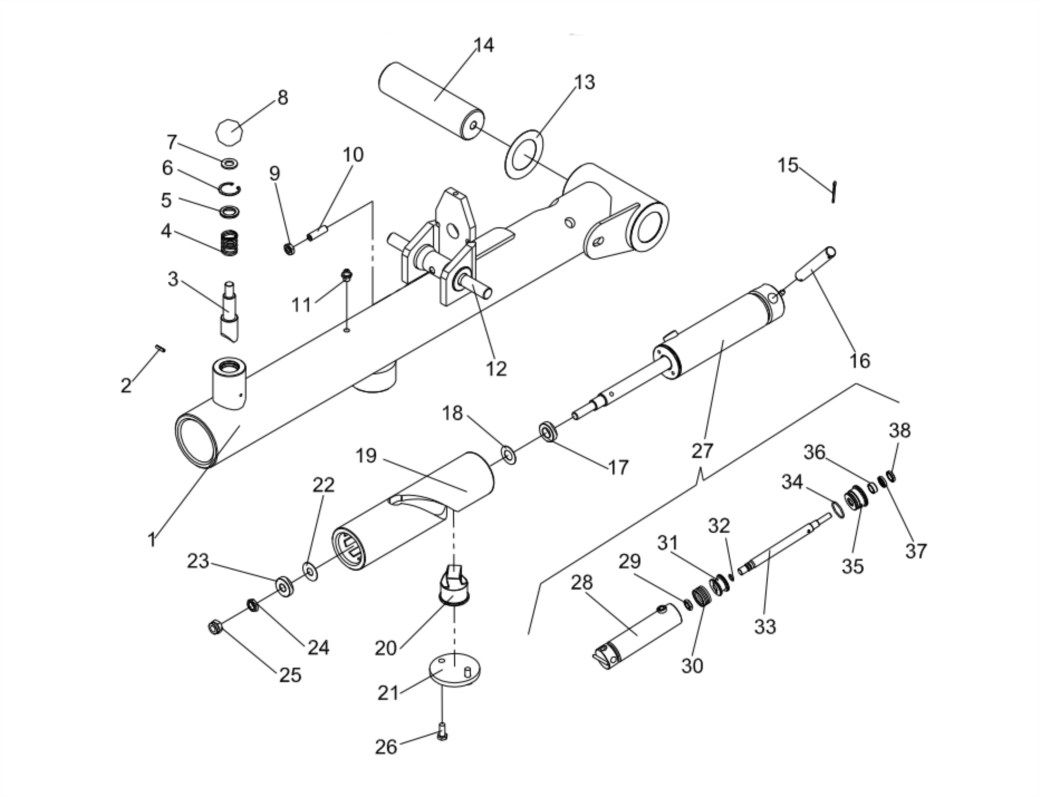 14
13
8
7
6
5
4
3
2
9
10
11
12
15
16
1
18
17
19
27
22
23
24
25
20
21
26
28
29
30
31
32
33
34
35
36
37
38