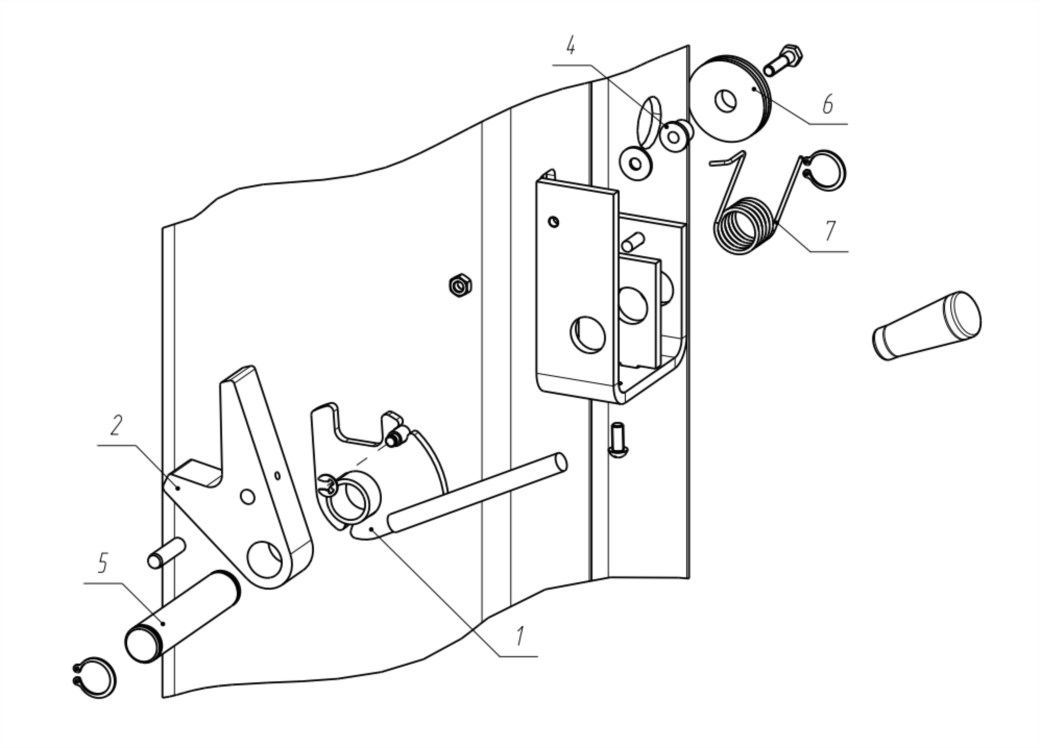 4
6
7
2
5
1