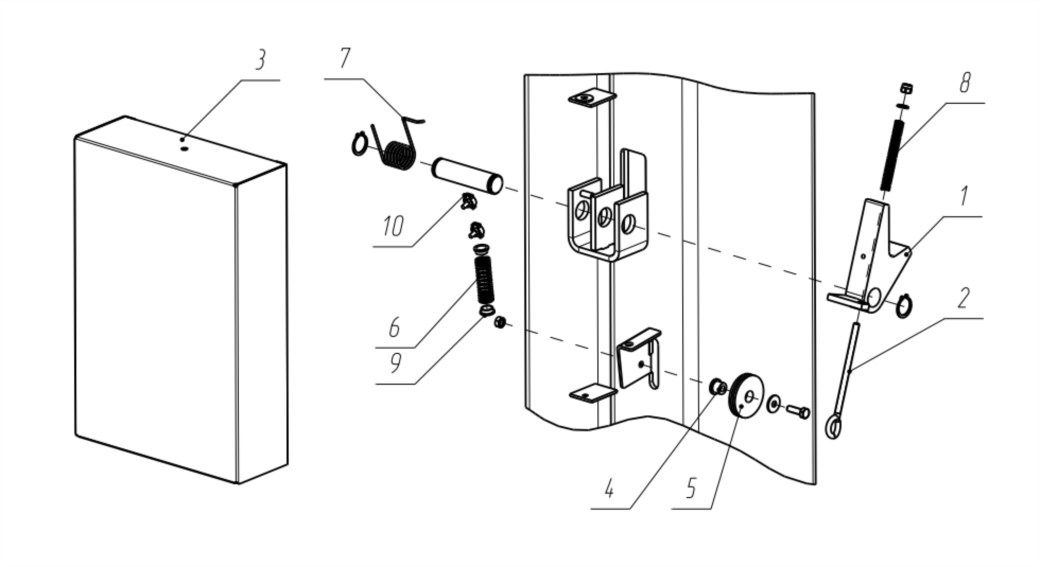 3
7
8
1
10
2
6
9
4
5