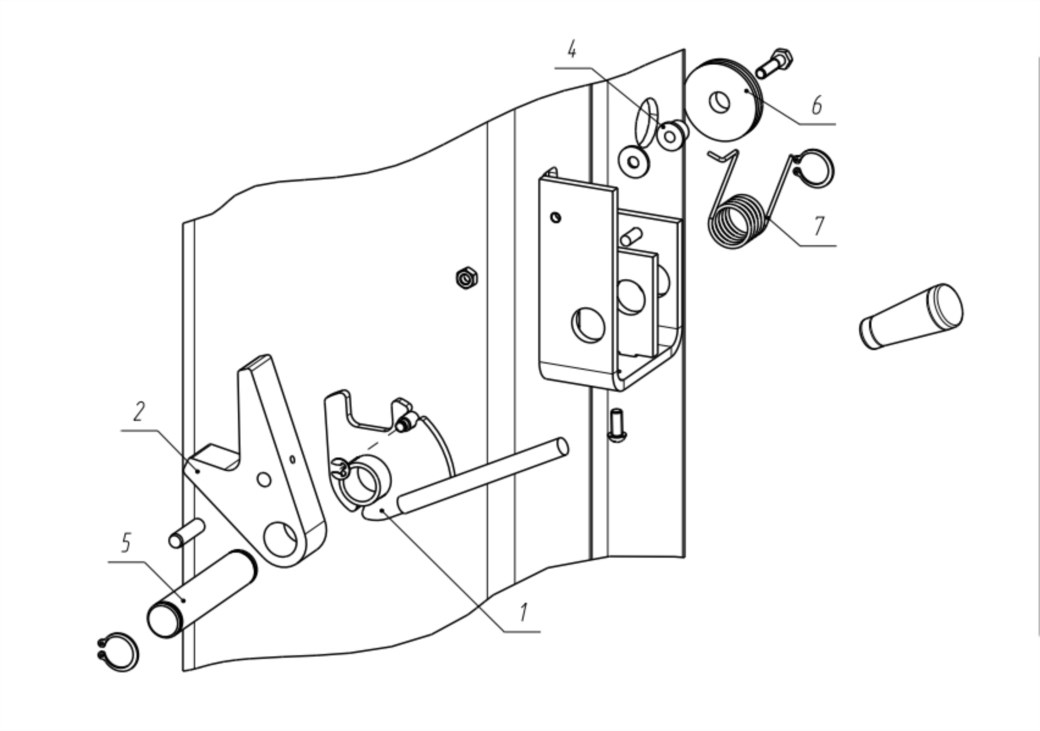 4
6
7
2
5
1