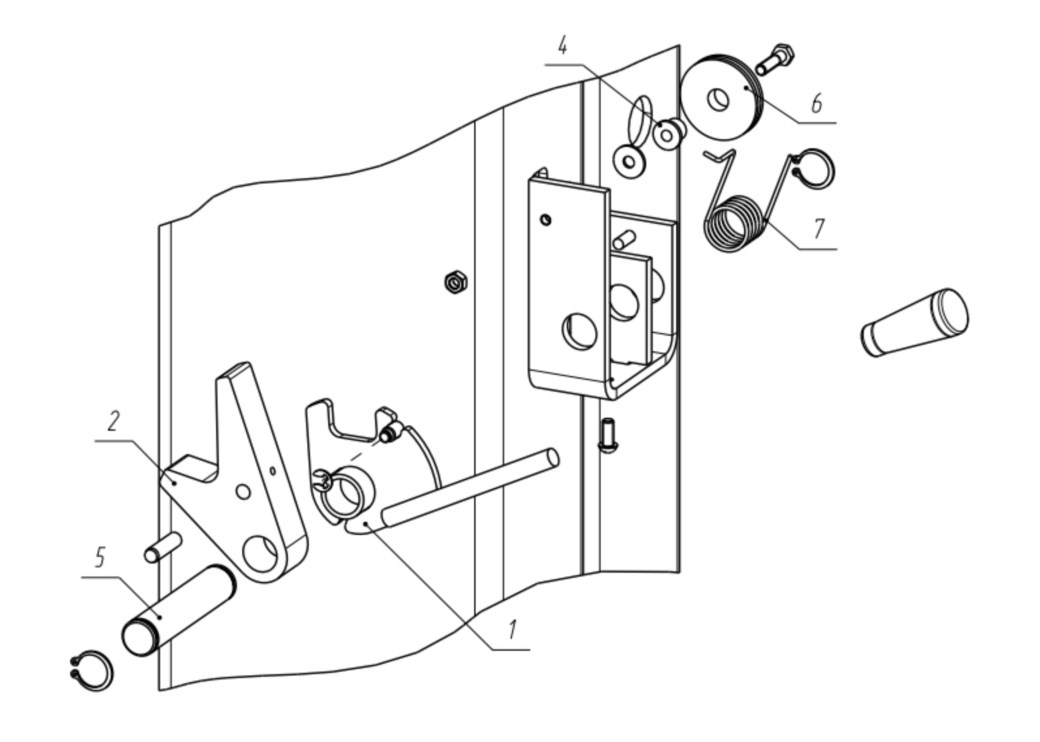 4
6
7
2
5
1