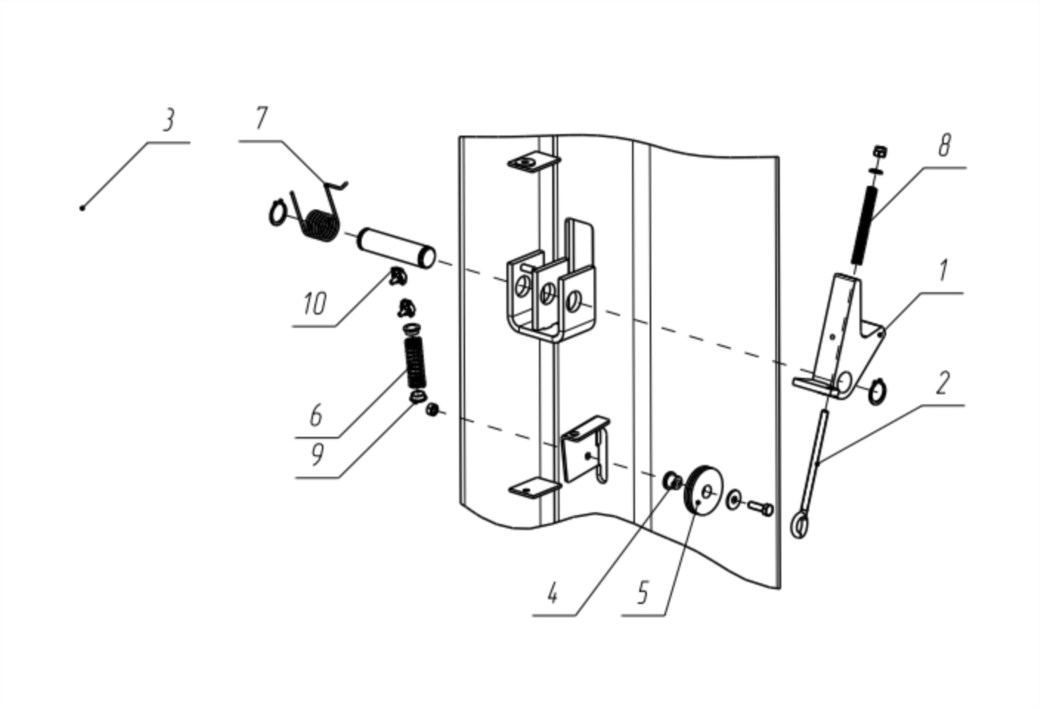 3
7
8
1
10
2
6
9
4
5