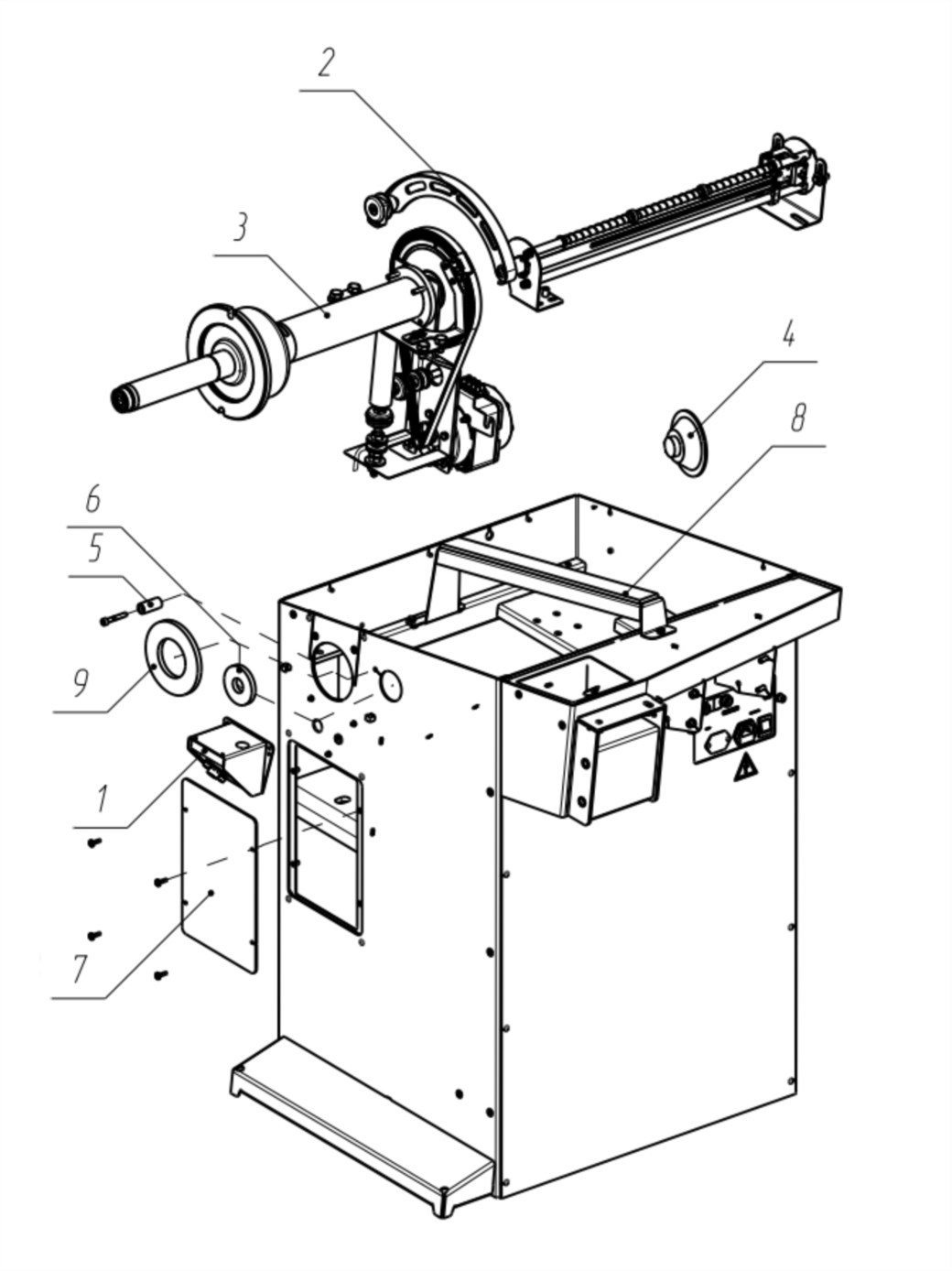 2
3
4
8
6
5
9
1
7