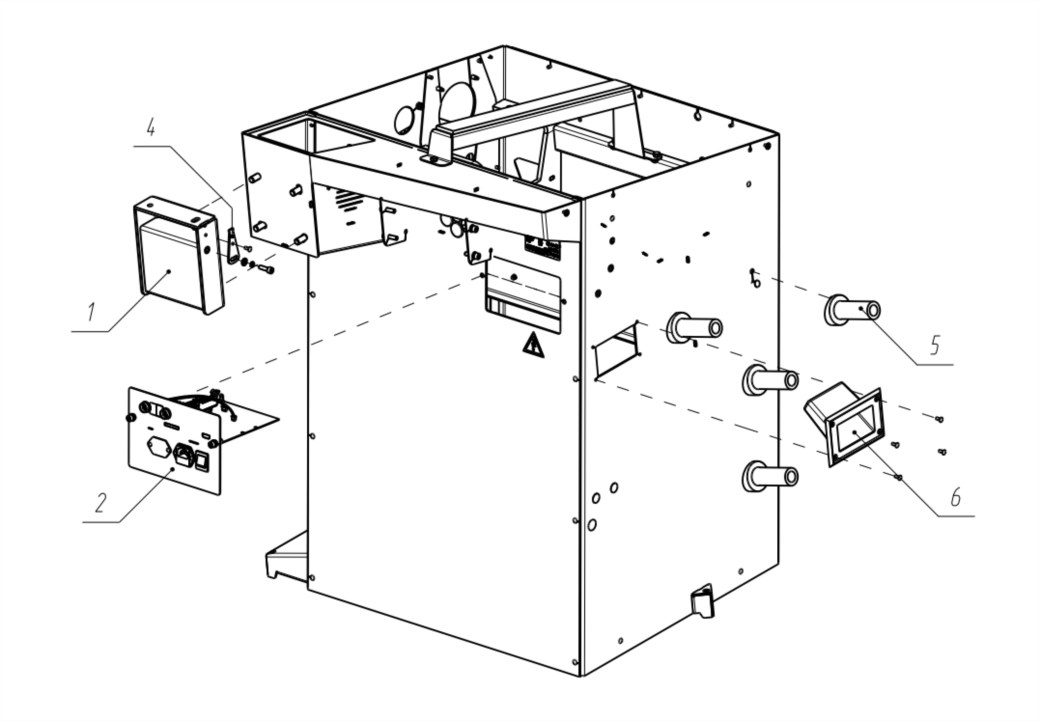 4
1
2
5
6