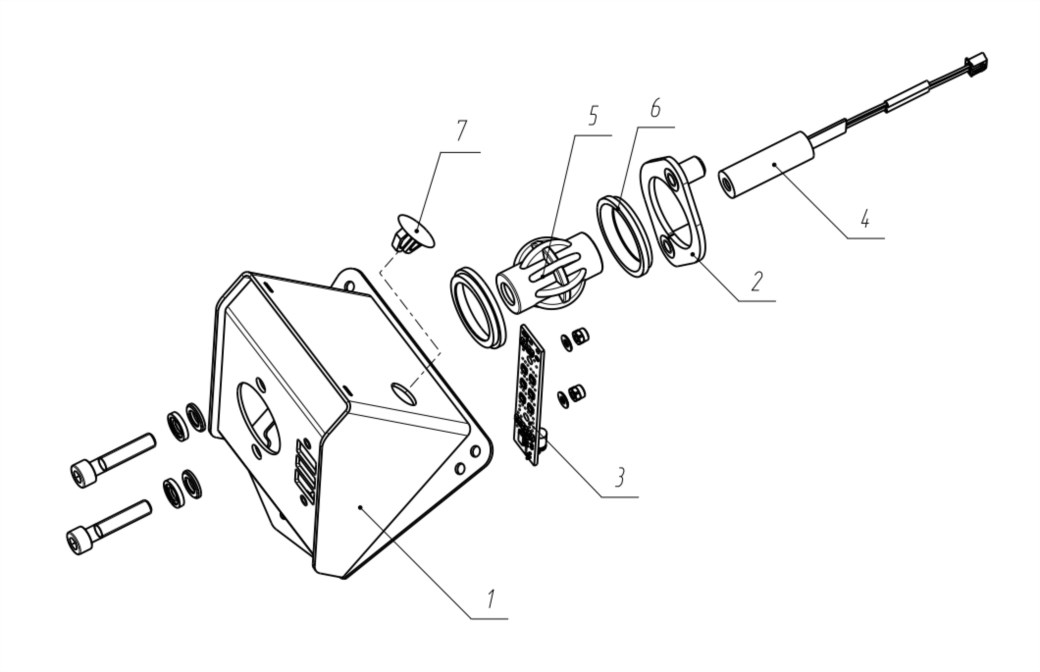 7
5
6
4
2
3
1