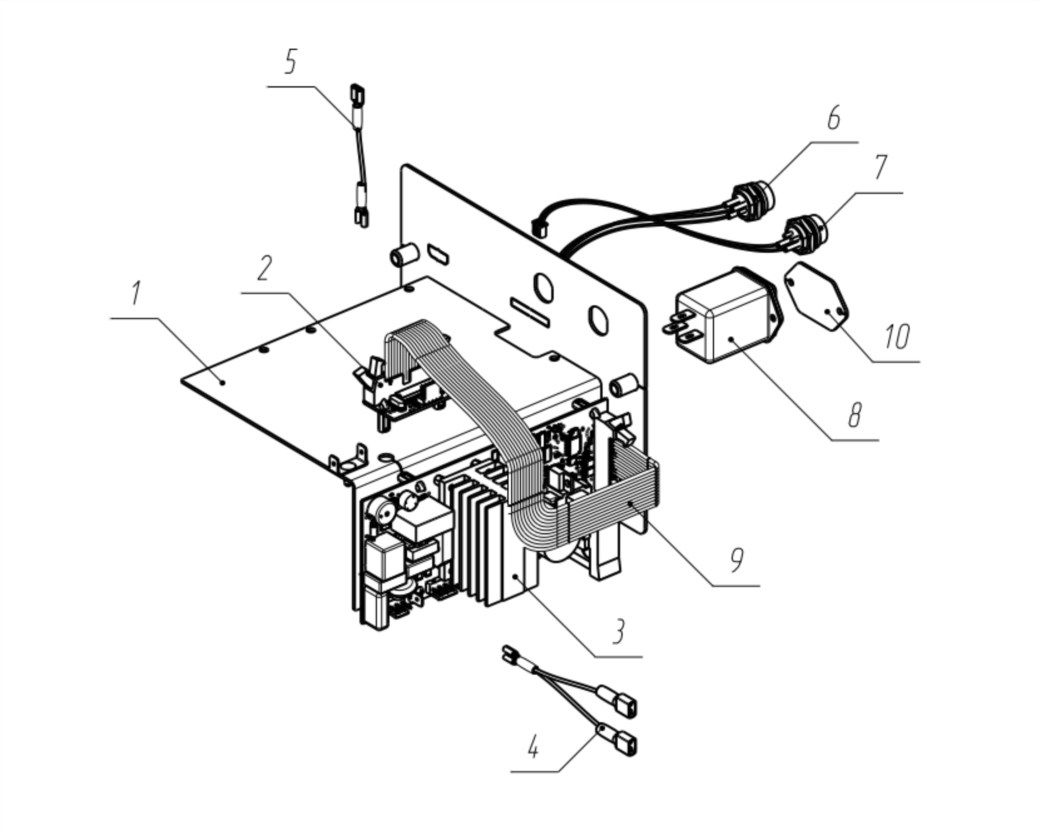 5
6
7
2
1
10
8
9
3
4