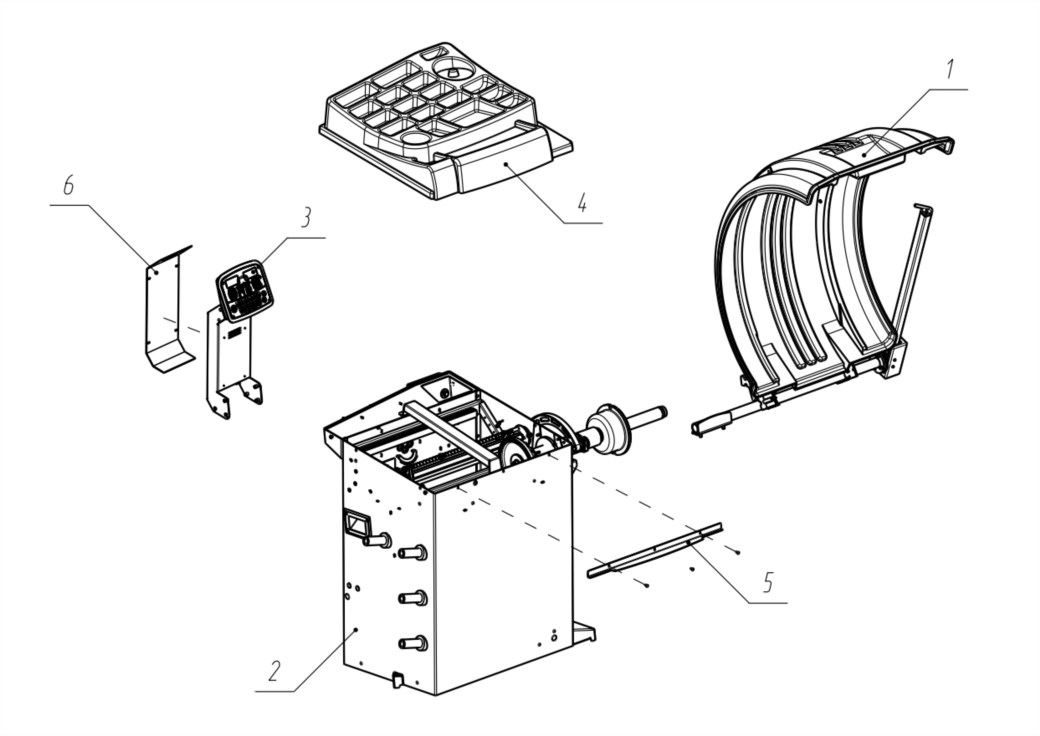 1
4
6
3
5
2