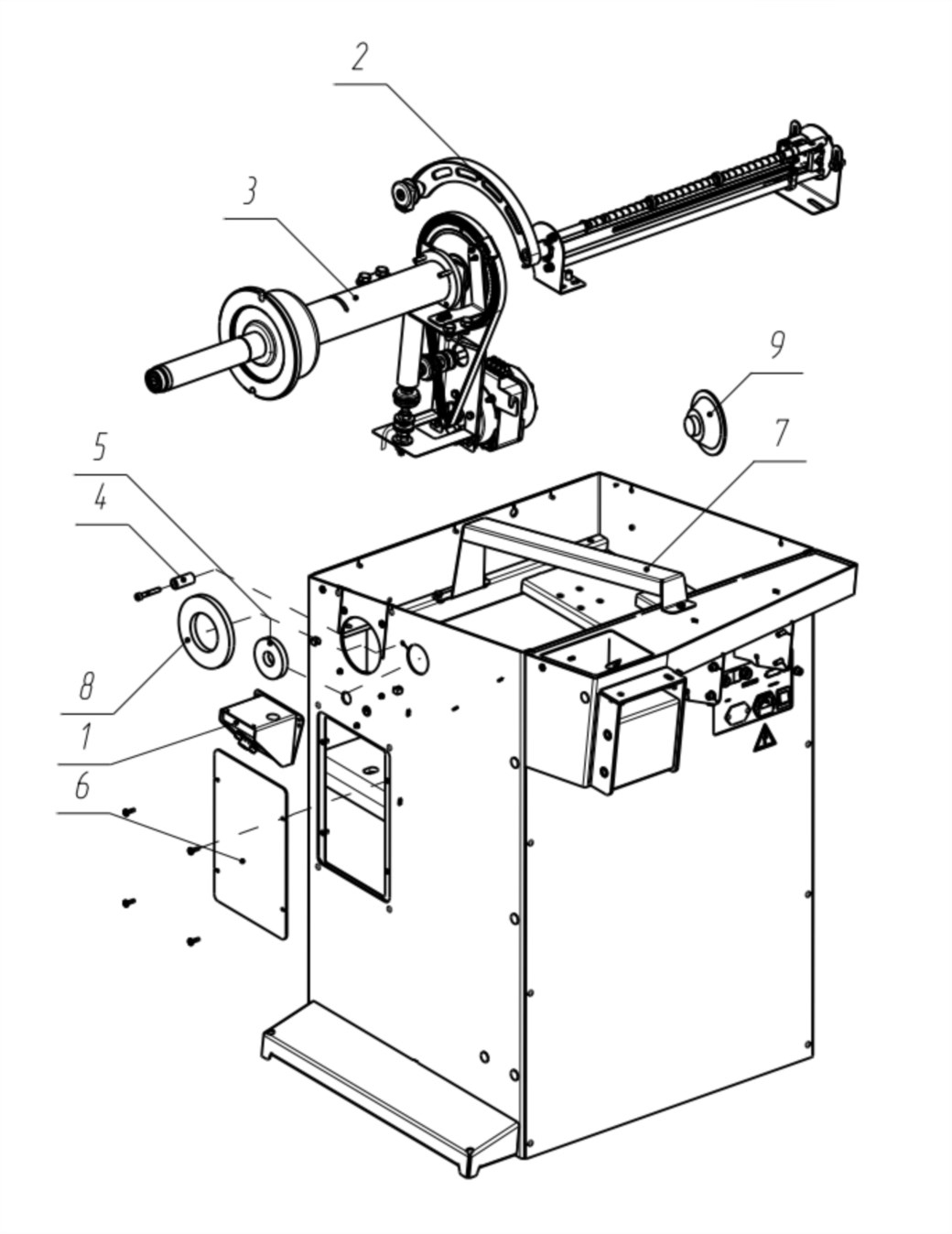 2
3
9
7
5
4
8
1
6