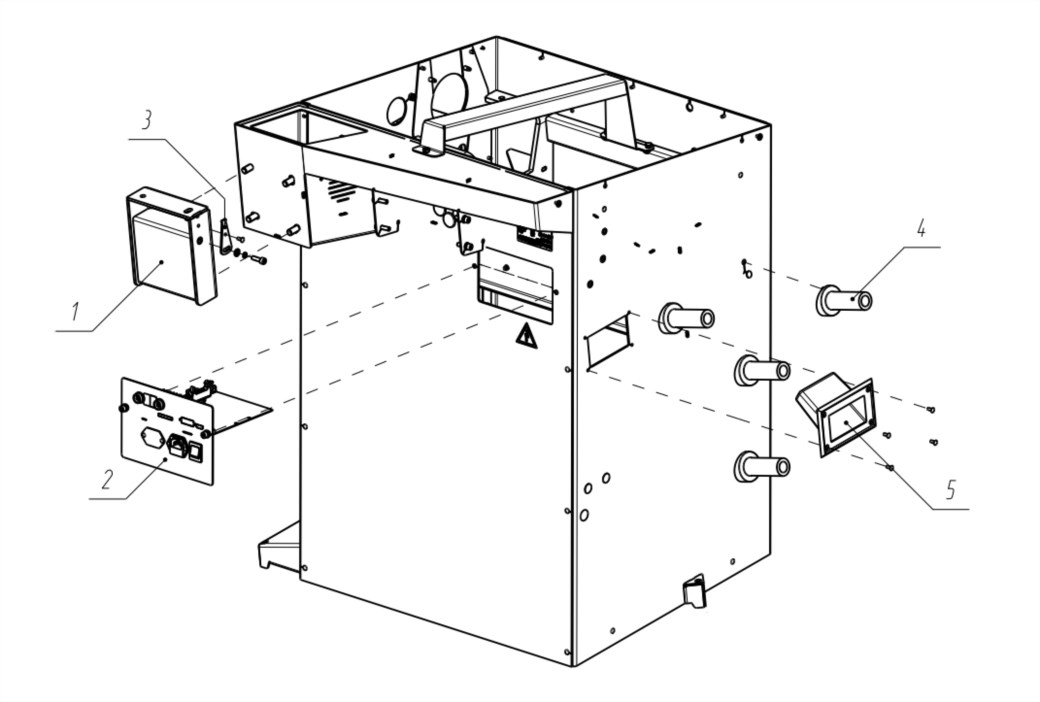 3
1
2
4
5