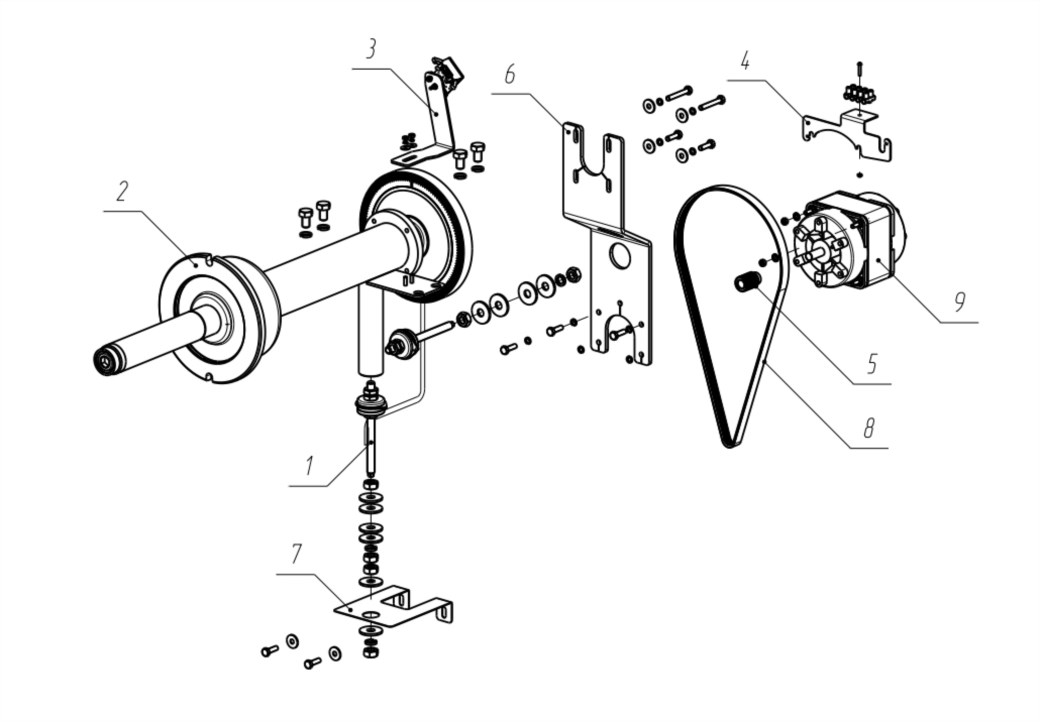 3
6
4
2
9
5
8
1
7