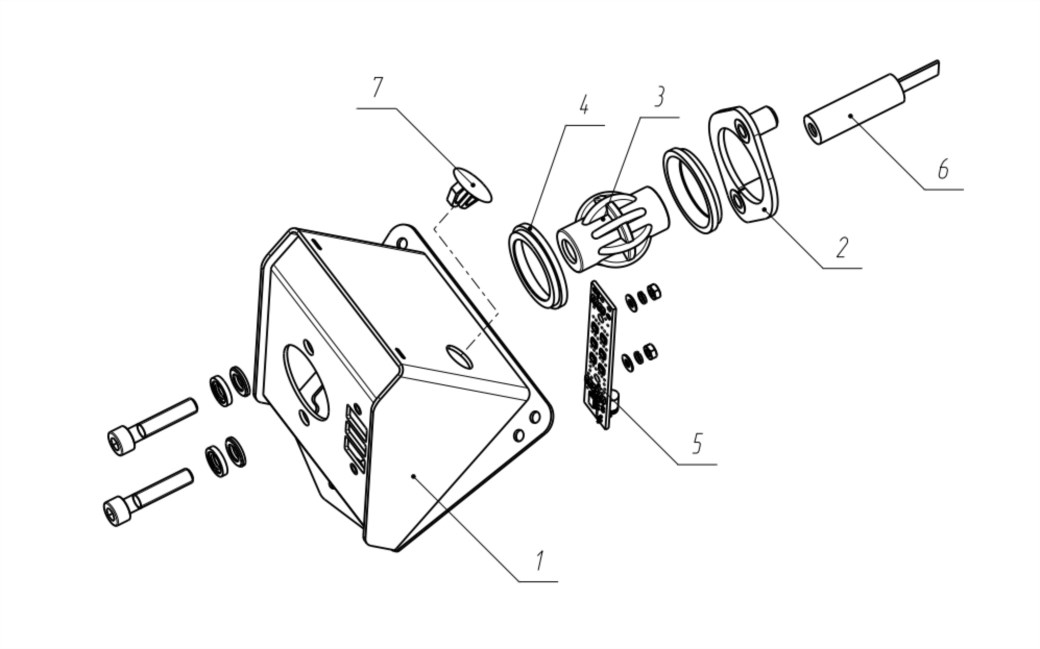 7
4
3
6
2
5
1