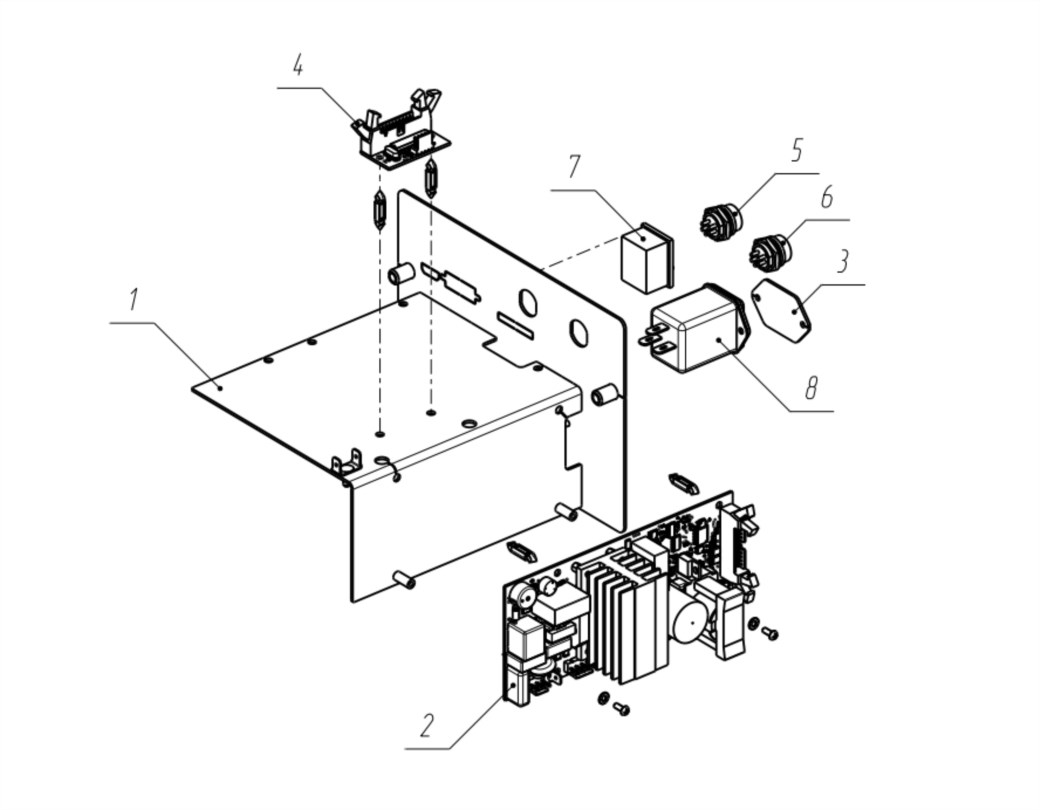 4
7
5
6
3
1
8
2