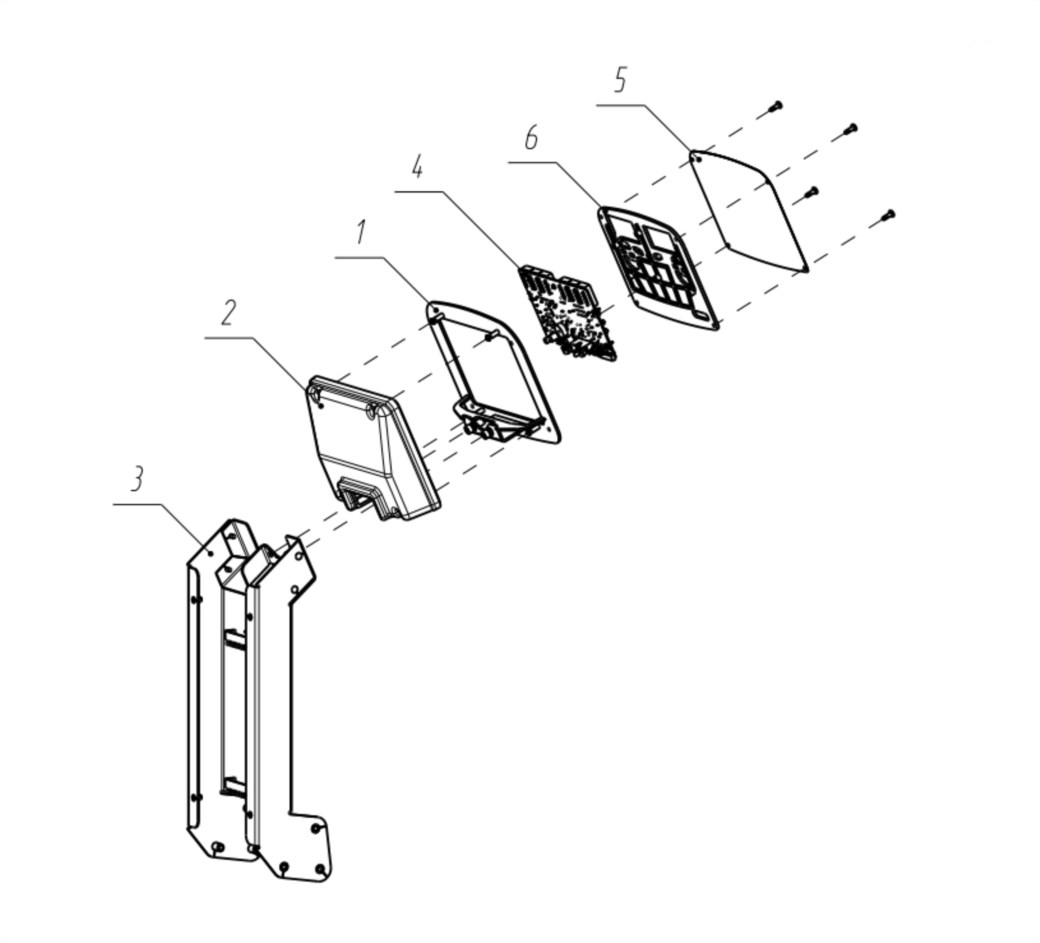 5
6
4
1
2
3