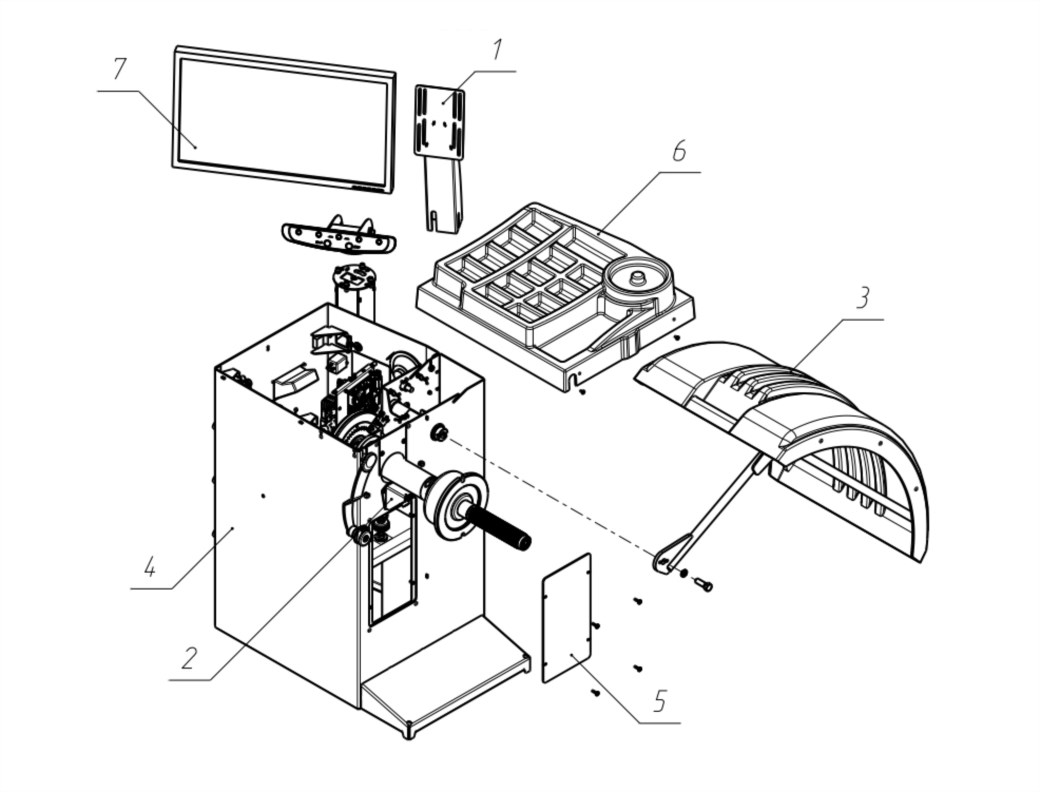 7
1
6
3
4
2
5