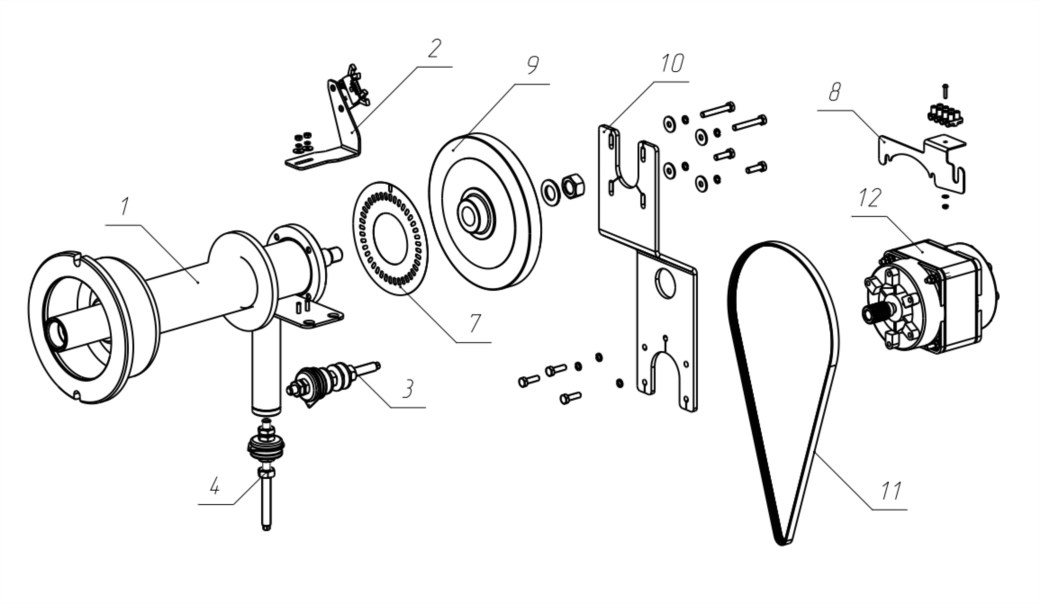 2
9
10
8
1
12
7
3
4
11