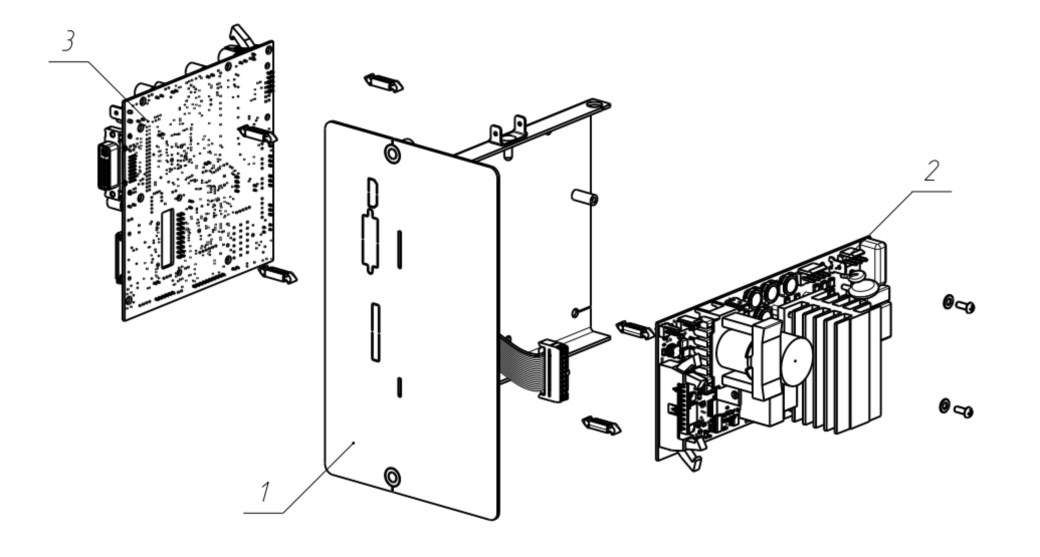 3
2
1