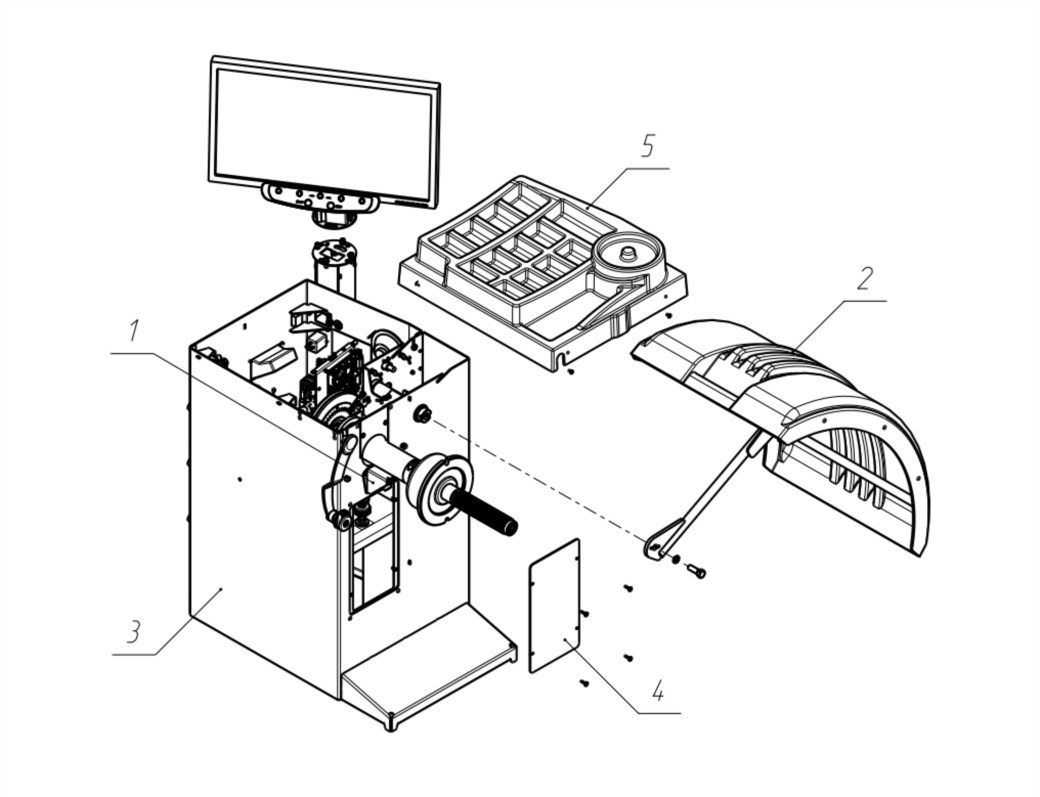 5
2
1
3
4