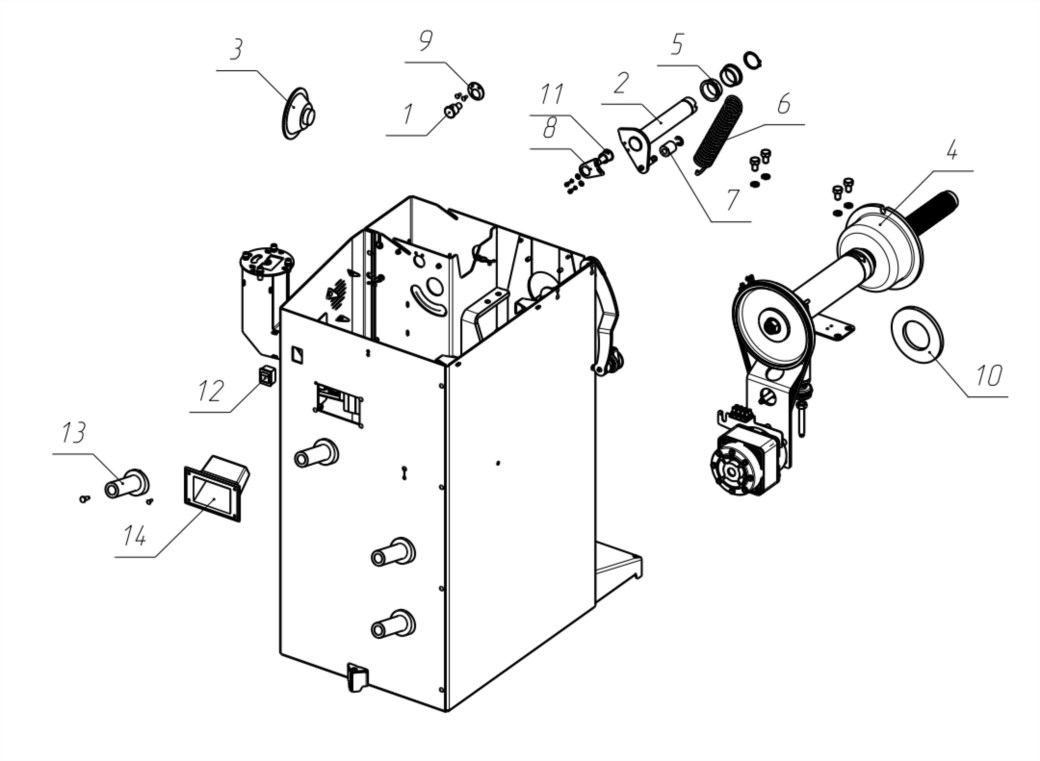 3
9
1
11
8
2
5
6
7
4
10
12
13
14