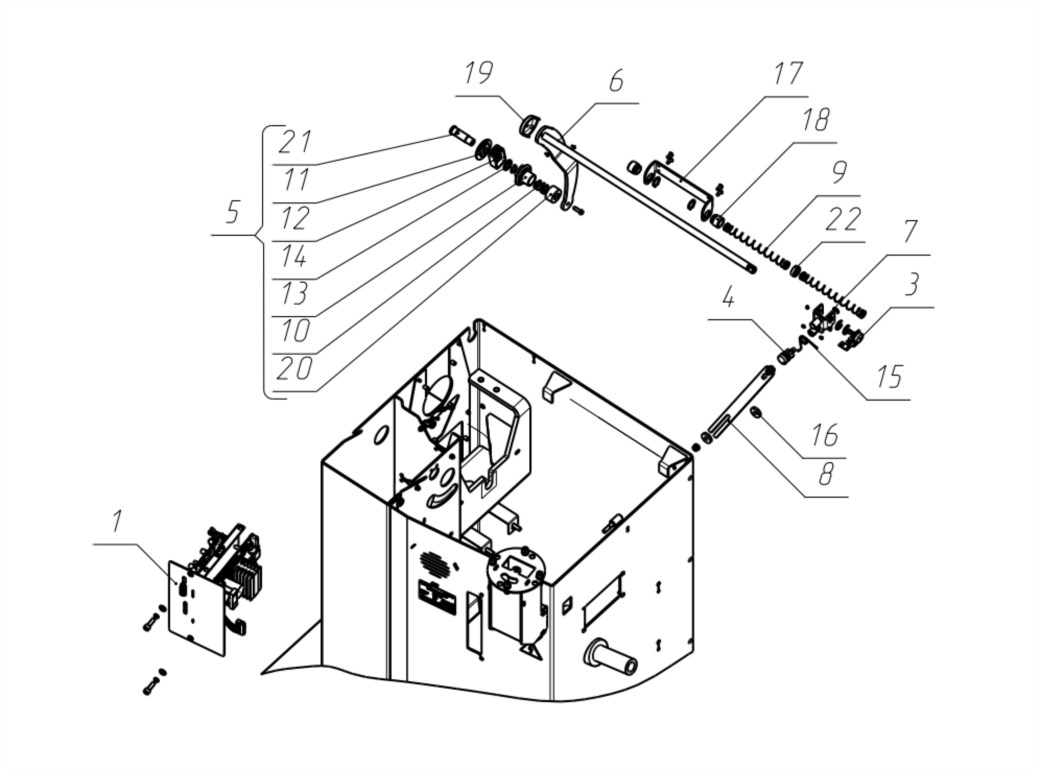 19
6
17
18
9
22
7
3
21
11
12
14
13
10
20
5
4
15
16
8
1