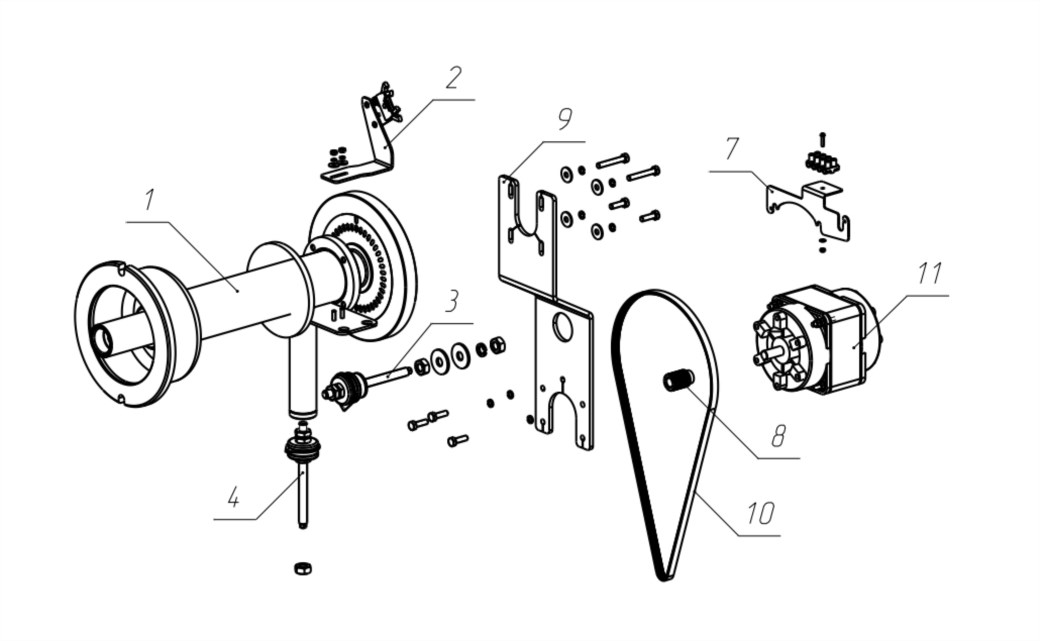 2
9
7
1
11
3
8
4
10