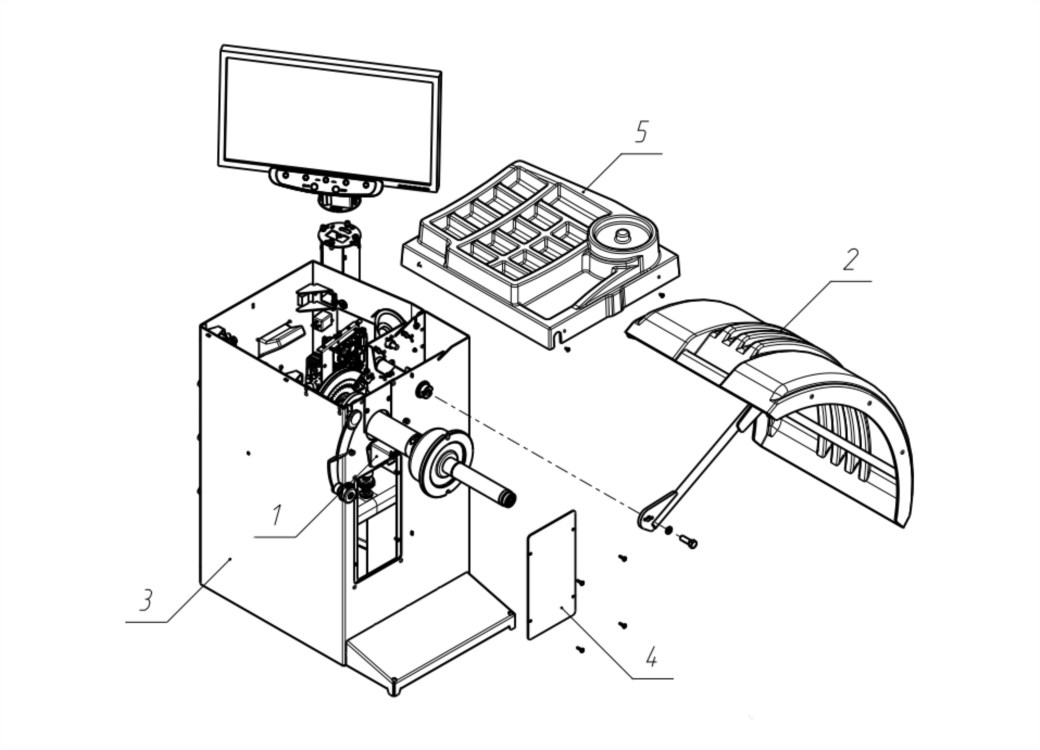 5
2
1
3
4