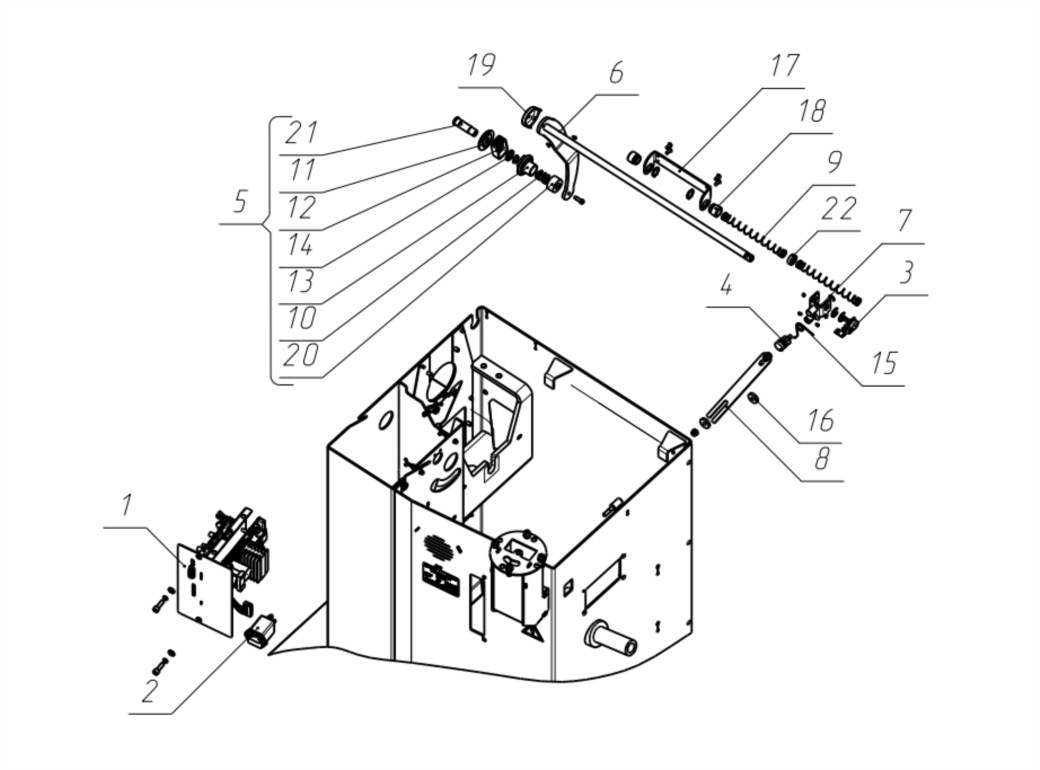 19
6
17
18
9
22
7
3
21
11
12
14
13
10
20
5
4
15
16
8
1
2