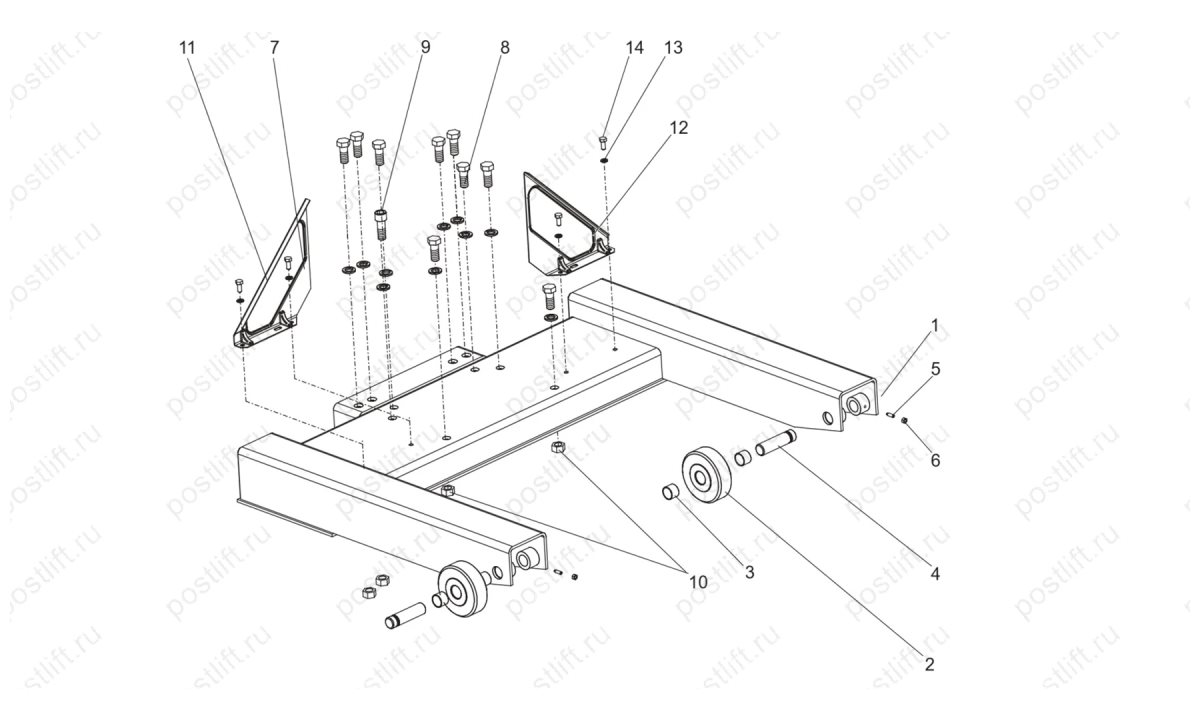 11
7
9
8
14
13
12
1
5
6
4
3
10
2

postlift.ru