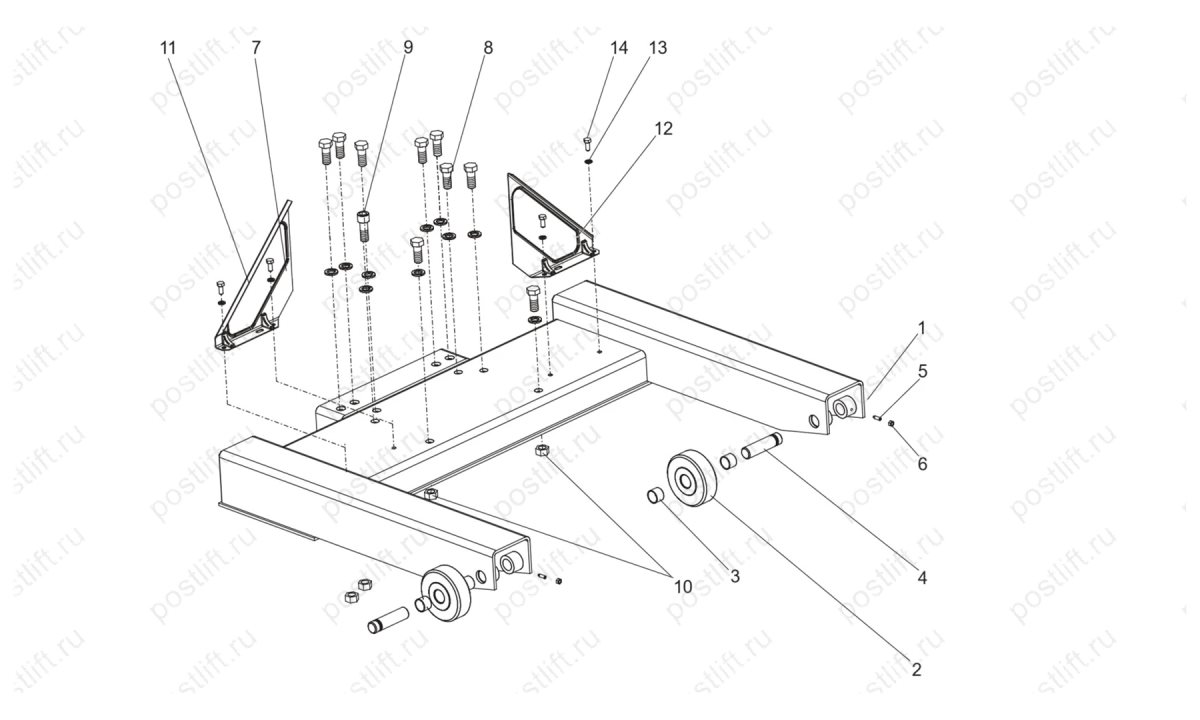 11
7
9
8
14
13
12
1
5
6
4
3
10
2
postlift.ru