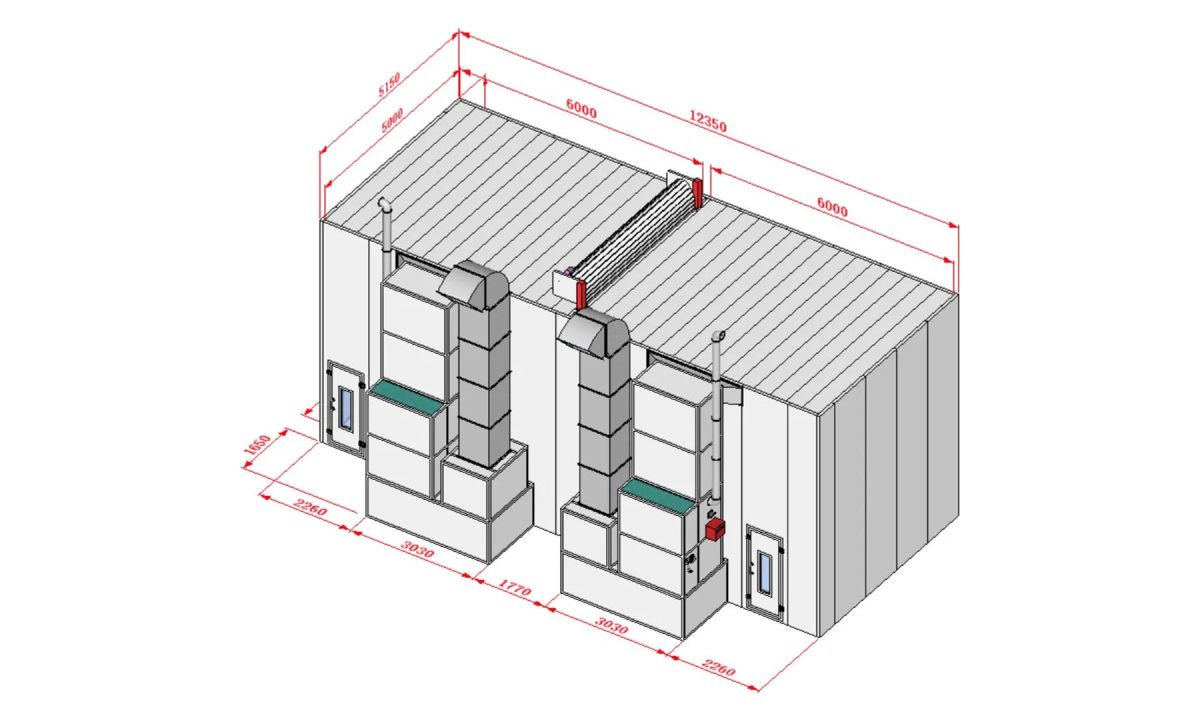 5150
5000
6000
12350
6000
1650
2260
3030
1770
3030
2260