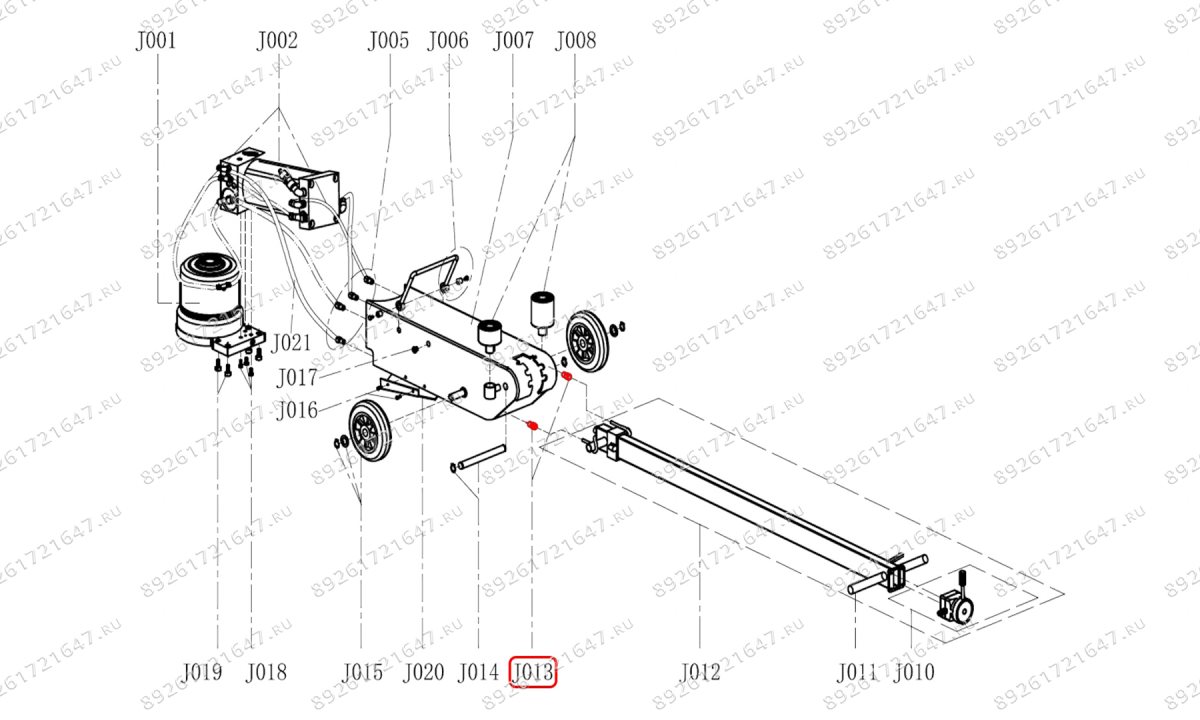 J001 J002 J005 J006 J007 J008

J021
J017
J016

J019 J018 J015 J020 J014 J013 J012 J011 J010

89261721647.RU