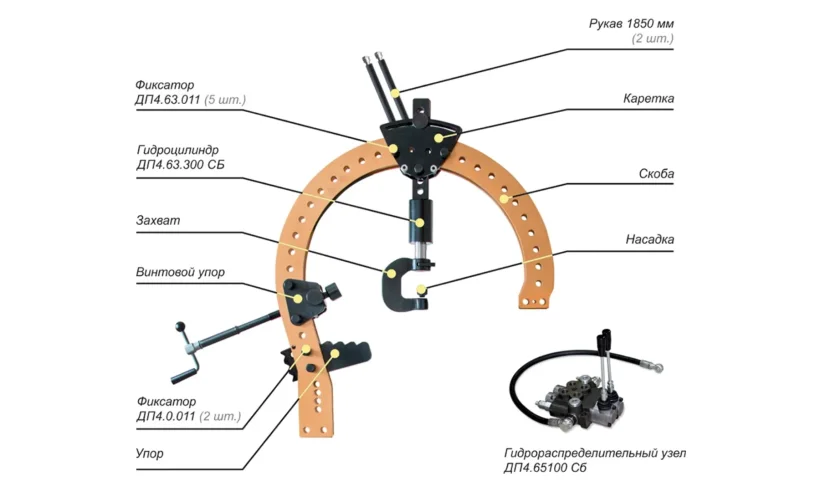 Рукав 1850 мм
(2 шт.)

Фиксатор
ДП4.63.011 (5 шт.)

Каретка

Гидроцилиндр
ДП4.63.300 СБ

Скоба

Захват

Насадка

Винтовой упор

Фиксатор
ДП4.0.011 (2 шт.)

Упор

Гидрораспределительный узел
ДП4.65100 Сб